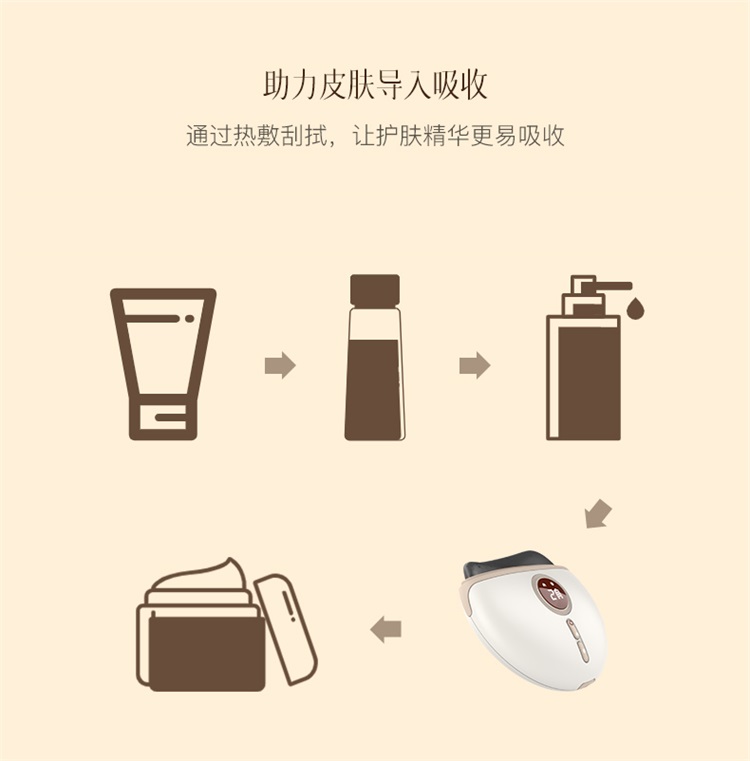 助力皮肤导入吸收

通过热敷刮拭，让护肤精华更易吸收