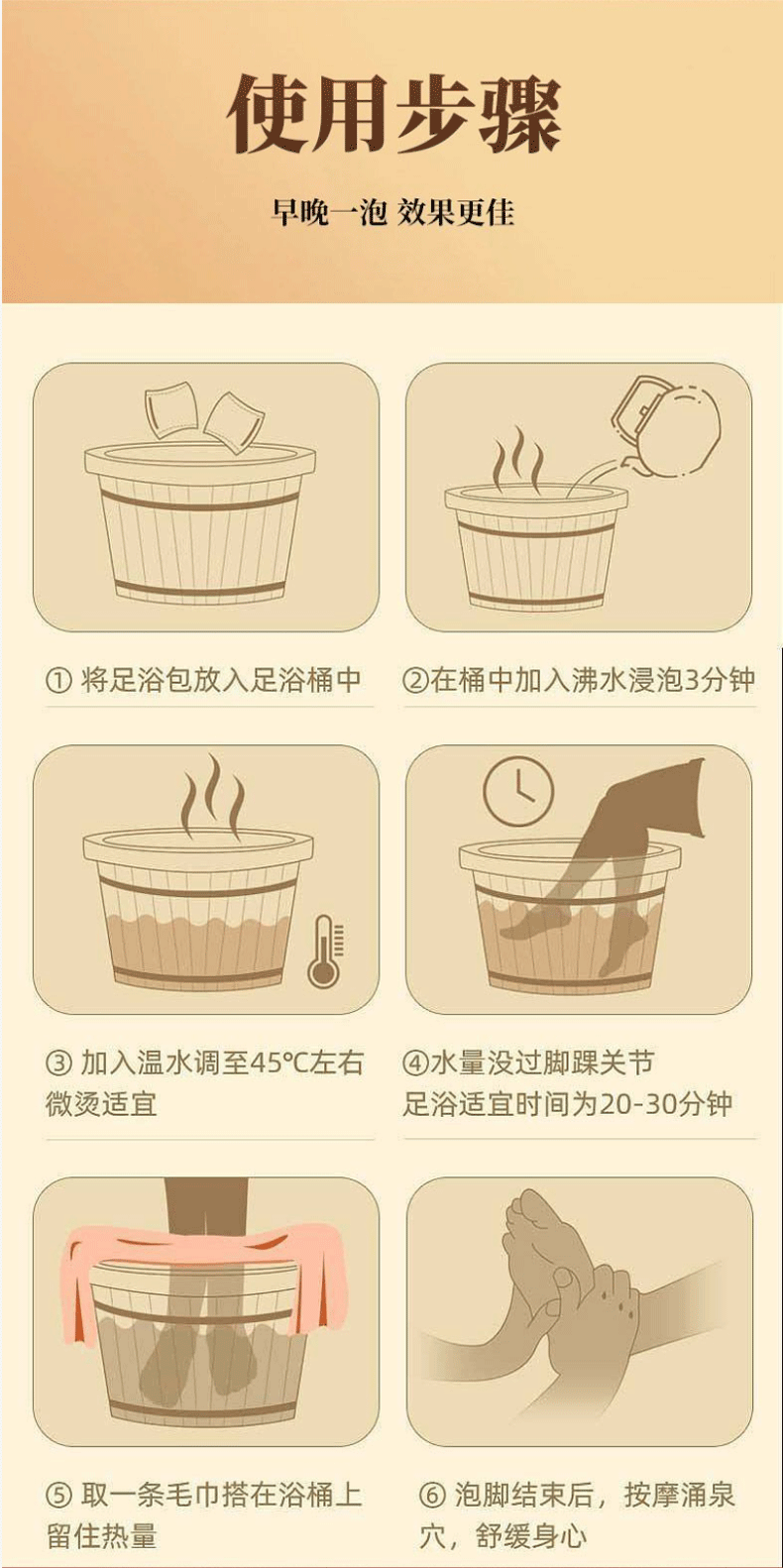 使用步骤

早晚一泡 效果更佳

① 将足浴包放入足浴桶中

②在桶中加入沸水浸泡3分钟

③ 加入温水调至45℃左右微烫适宜

④水量没过脚踝关节
足浴适宜时间为20-30分钟

⑤ 取一条毛巾搭在浴桶上留住热量

⑥ 泡脚结束后，按摩涌泉穴，舒缓身心