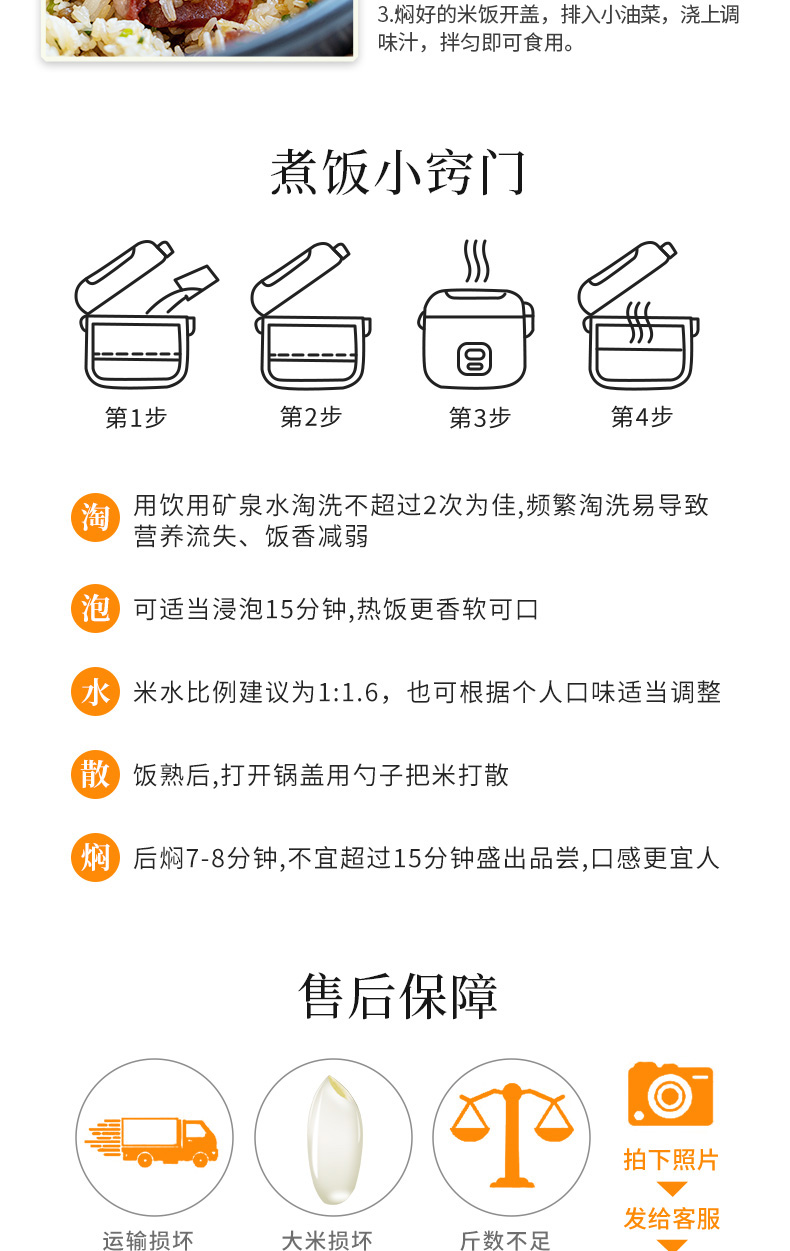 3.焖好的米饭开盖，排入小油菜，浇上调味汁，拌匀即可食用。

煮饭小窍门

第1步

第2步

第3步

第4步

淘 用饮用矿泉水淘洗不超过2次为佳,频繁淘洗易导致营养流失、饭香减弱

泡 可适当浸泡15分钟,热饭更香软可口

水 米水比例建议为1:1.6，也可根据个人口味适当调整

散 饭熟后,打开锅盖用勺子把米打散

焖 后焖7-8分钟,不宜超过15分钟盛出品尝,口感更宜人

售后保障

运输损坏

大米损坏

斤数不足

拍下照片

发给客服