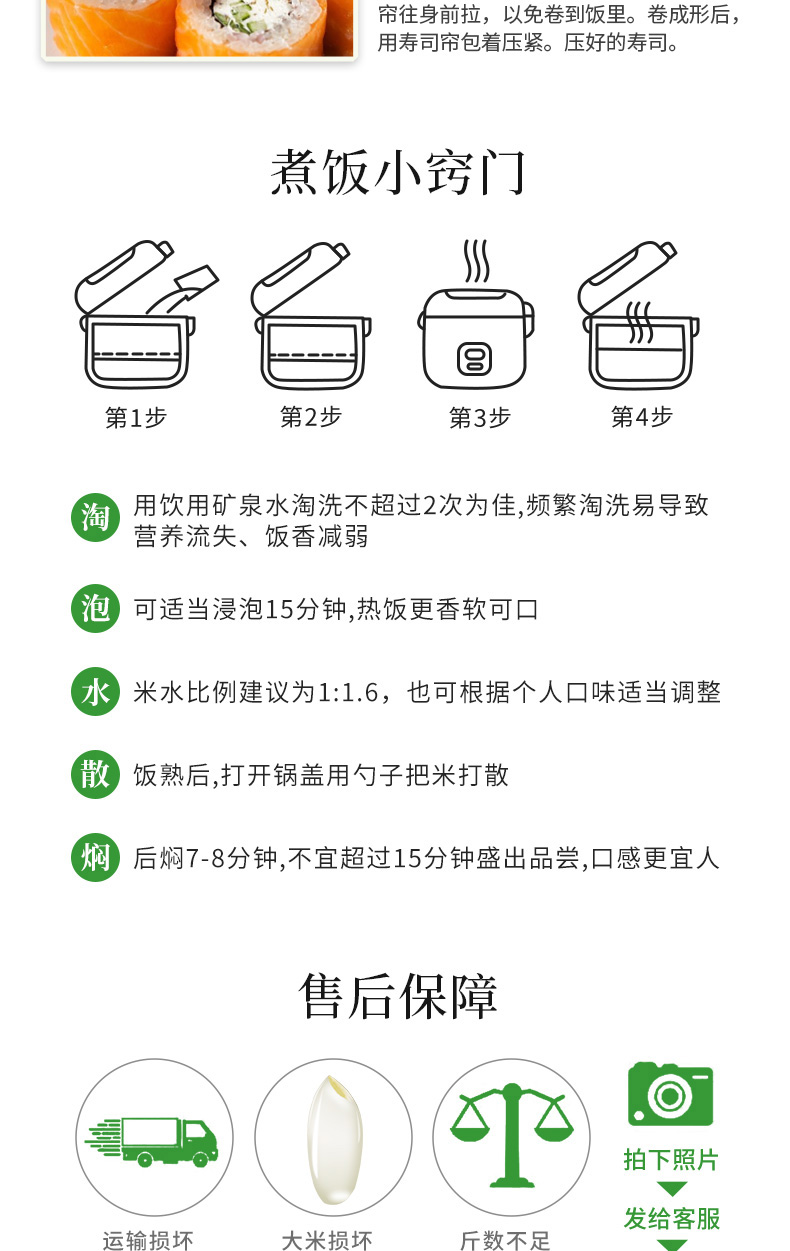 帘往身前拉，以免卷到饭里。卷成形后，用寿司帘包着压紧。压好的寿司。

煮饭小窍门

第1步

第2步

第3步

第4步

淘 用饮用矿泉水淘洗不超过2次为佳,频繁淘洗易导致营养流失、饭香减弱

泡 可适当浸泡15分钟,热饭更香软可口

水 米水比例建议为1:1.6，也可根据个人口味适当调整

散 饭熟后,打开锅盖用勺子把米打散

焖 后焖7-8分钟,不宜超过15分钟盛出品尝,口感更宜人

售后保障

运输损坏

大米损坏

斤数不足

拍下照片

发给客服