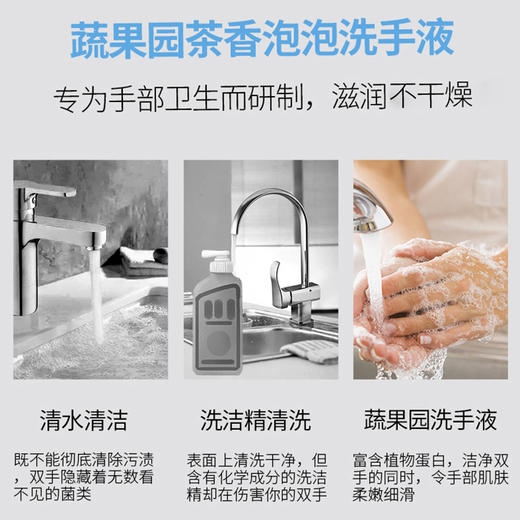 蔬果园茶香泡泡洗手液

专为手部卫生而研制，滋润不干燥

清水清洁

既不能彻底清除污渍，双手隐藏着无数看不见的菌类

洗洁精清洗

表面上清洗干净，但含有化学成分的洗洁精却在伤害你的双手

蔬果园洗手液

富含植物蛋白，洁净双手的同时，令手部肌肤柔嫩细滑