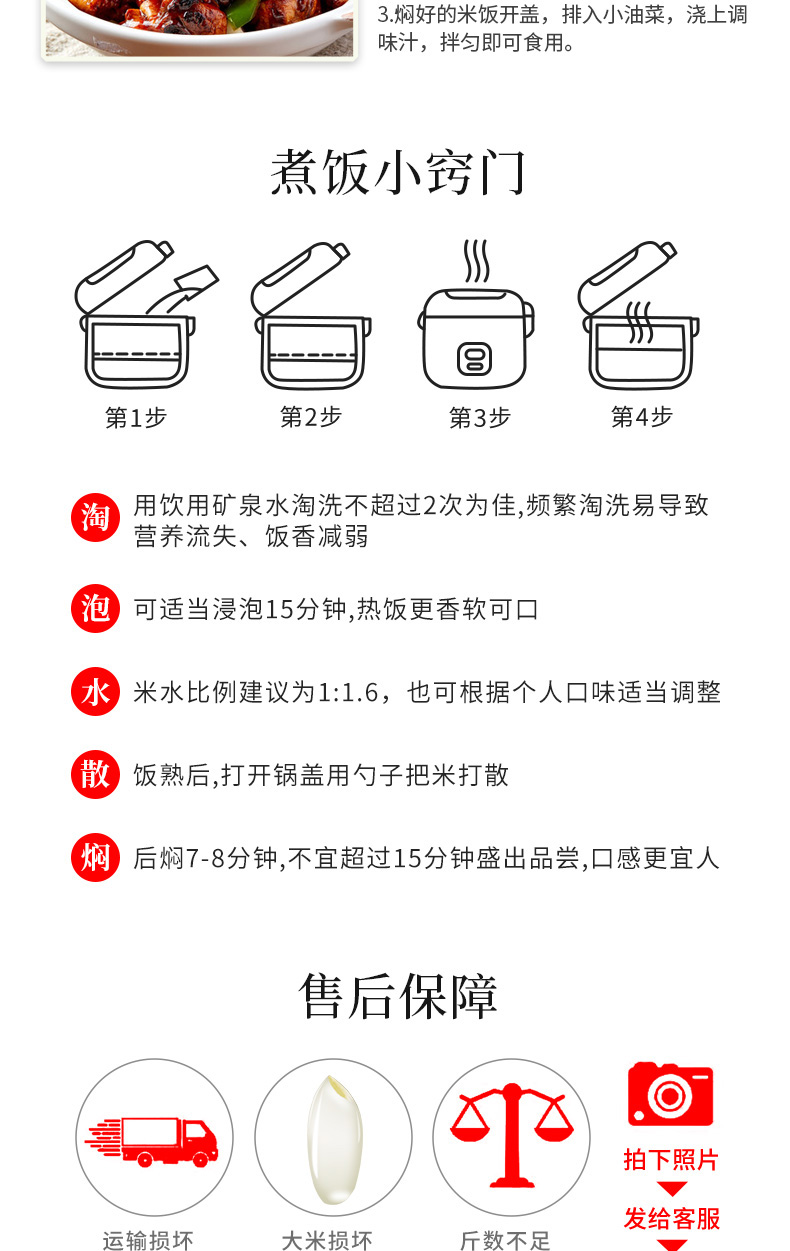 3.焖好的米饭开盖，排入小油菜，浇上调味汁，拌匀即可食用。

煮饭小窍门

第1步

第2步

第3步

第4步

淘 用饮用矿泉水淘洗不超过2次为佳,频繁淘洗易导致营养流失、饭香减弱

泡 可适当浸泡15分钟,热饭更香软可口

水 米水比例建议为1:1.6，也可根据个人口味适当调整

散 饭熟后,打开锅盖用勺子把米打散

焖 后焖7-8分钟,不宜超过15分钟盛出品尝,口感更宜人

售后保障

运输损坏

大米损坏

斤数不足

拍下照片

发给客服