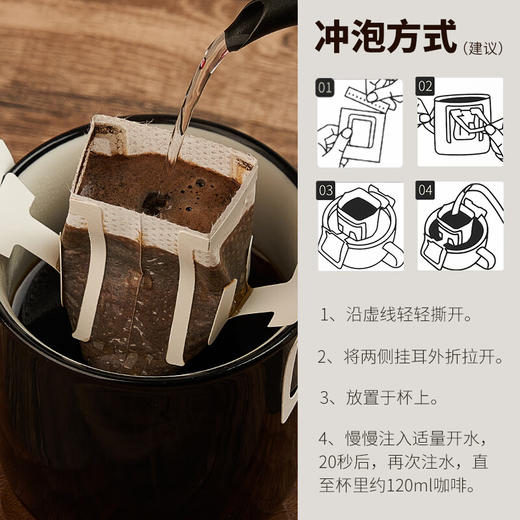 冲泡方式（建议）

01

02

03

04

1、沿虚线轻轻撕开。

2、将两侧挂耳外折拉开。

3、放置于杯上。

4、慢慢注入适量开水，20秒后，再次注水，直至杯里约120ml咖啡。