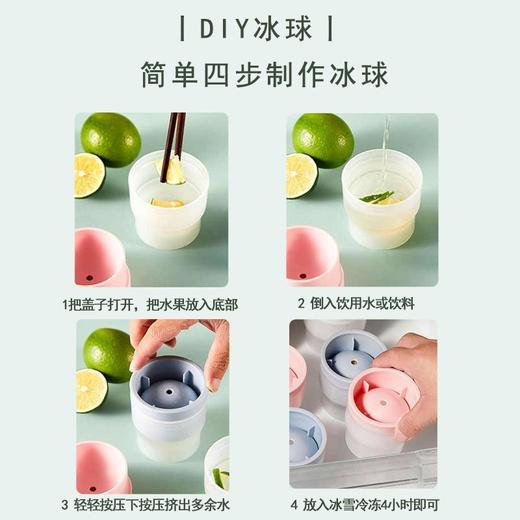 | DIY冰球 |

简单四步制作冰球

1把盖子打开，把水果放入底部

2 倒入饮用水或饮料

3 轻轻按压下按压挤出多余水

4 放入冰雪冷冻4小时即可