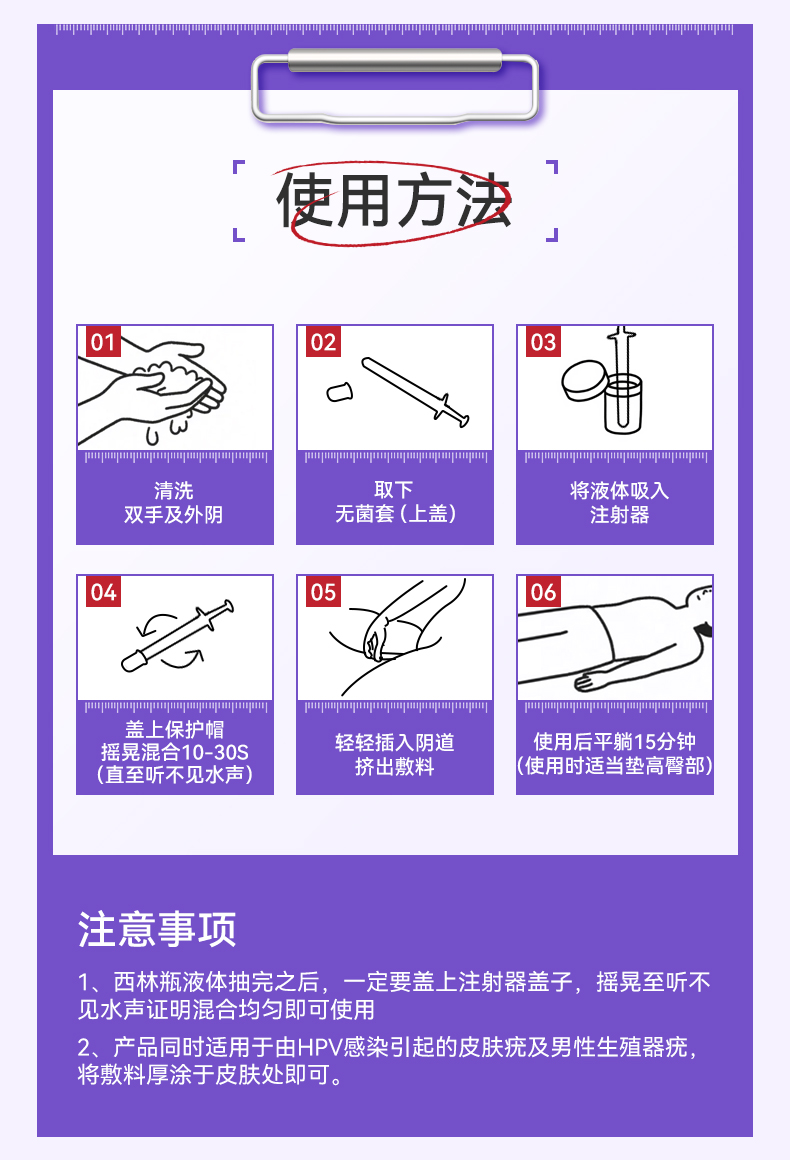 使用方法

01
清洗
双手及外阴

02
取下
无菌套（上盖）

03
将液体吸入
注射器

04
盖上保护帽
摇晃混合10-30S
（直至听不见水声）

05
轻轻插入阴道
挤出敷料

06
使用后平躺15分钟
（使用时适当垫高臀部）

注意事项

1、西林瓶液体抽完之后，一定要盖上注射器盖子，摇晃至听不见水声证明混合均匀即可使用

2、产品同时适用于由HPV感染引起的皮肤疣及男性生殖器疣，将敷料厚涂于皮肤处即可。