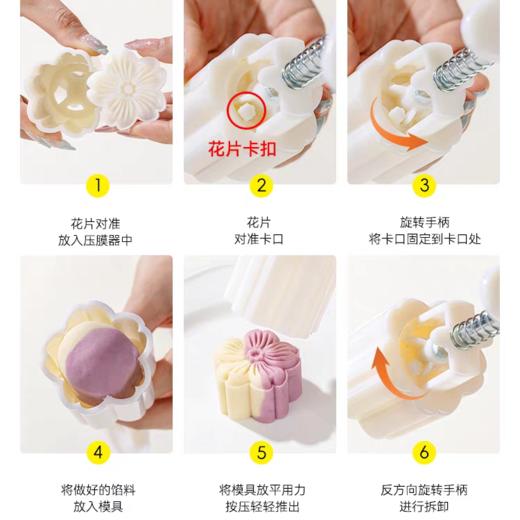 花片卡扣

1
花片对准
放入压膜器中

2
花片
对准卡口

3
旋转手柄
将卡口固定到卡口处

4
将做好的馅料
放入模具

5
将模具放平用力
按压轻轻推出

6
反方向旋转手柄
进行拆卸