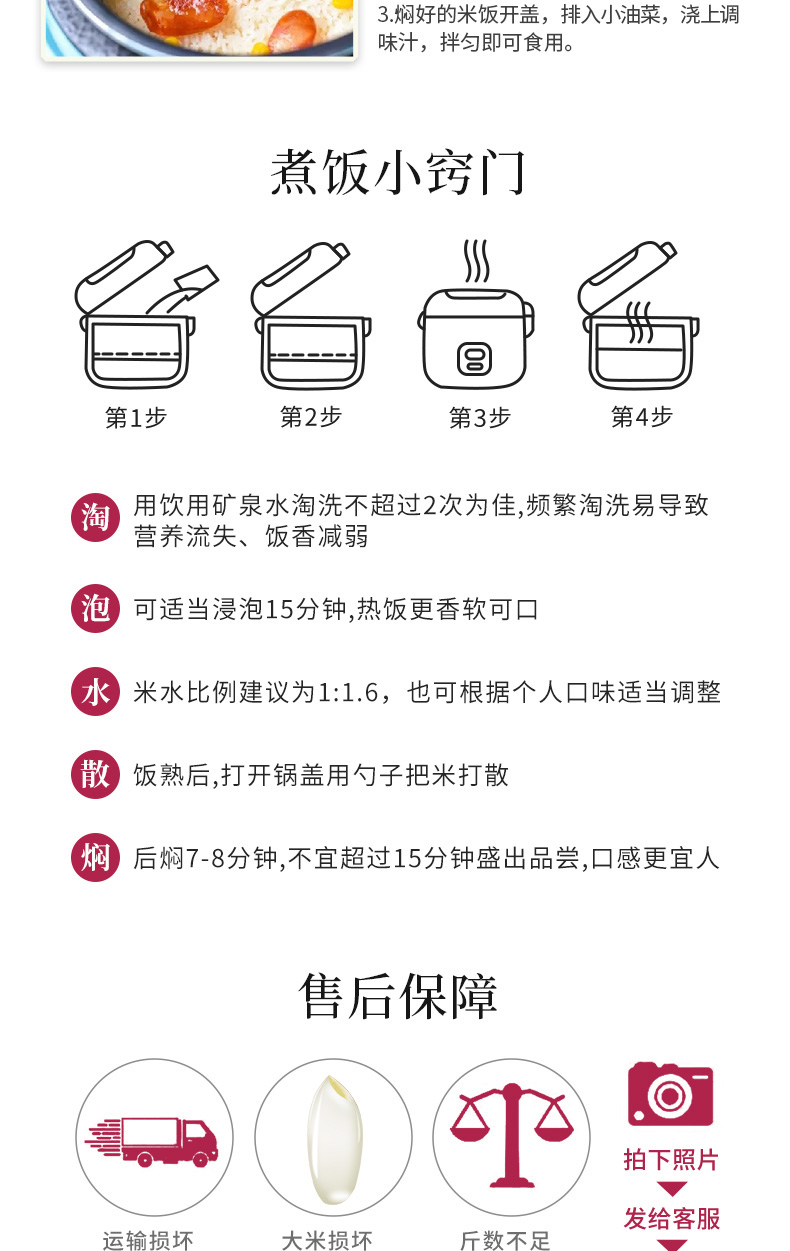 3.焖好的米饭开盖，排入小油菜，浇上调味汁，拌匀即可食用。

煮饭小窍门

第1步

第2步

第3步

第4步

淘 用饮用矿泉水淘洗不超过2次为佳,频繁淘洗易导致营养流失、饭香减弱

泡 可适当浸泡15分钟,热饭更香软可口

水 米水比例建议为1:1.6，也可根据个人口味适当调整

散 饭熟后,打开锅盖用勺子把米打散

焖 后焖7-8分钟,不宜超过15分钟盛出品尝,口感更宜人

售后保障

运输损坏

大米损坏

斤数不足

拍下照片

发给客服