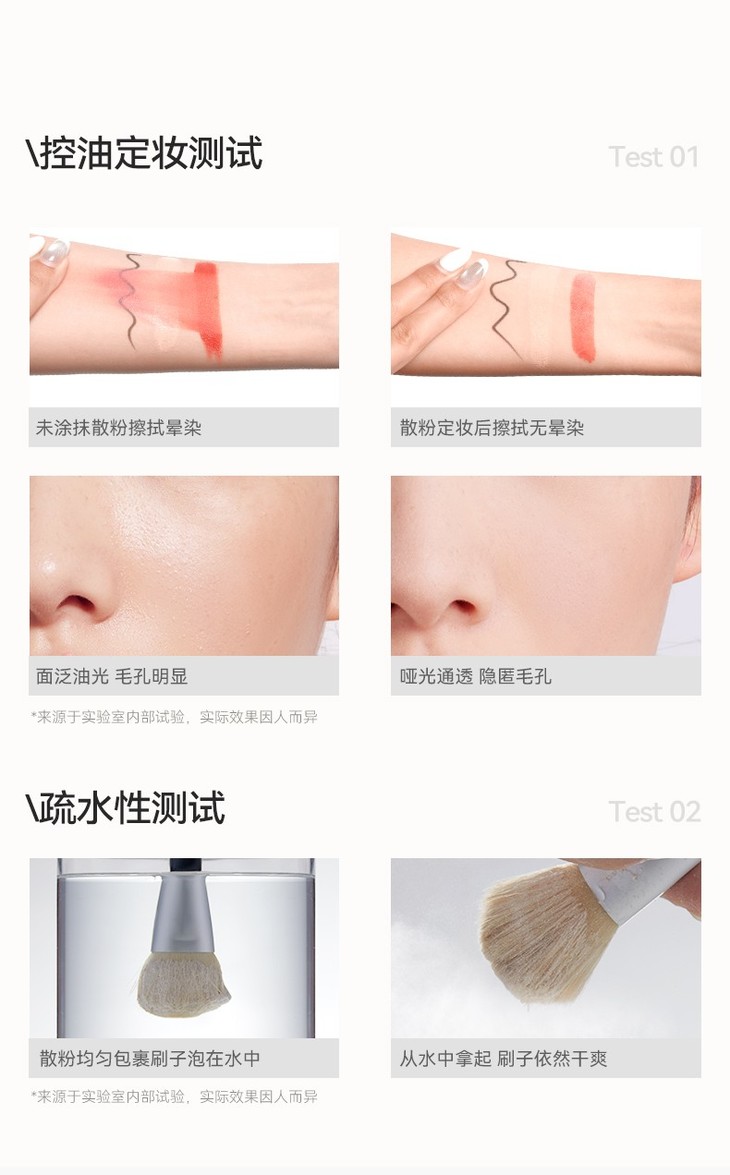 \控油定妆测试

Test 01

未涂抹散粉擦拭晕染

散粉定妆后擦拭无晕染

面泛油光 毛孔明显

哑光通透 隐匿毛孔

*来源于实验室内部试验，实际效果因人而异

\疏水性测试

Test 02

散粉均匀包裹刷子泡在水中

从水中拿起 刷子依然干爽

*来源于实验室内部试验，实际效果因人而异