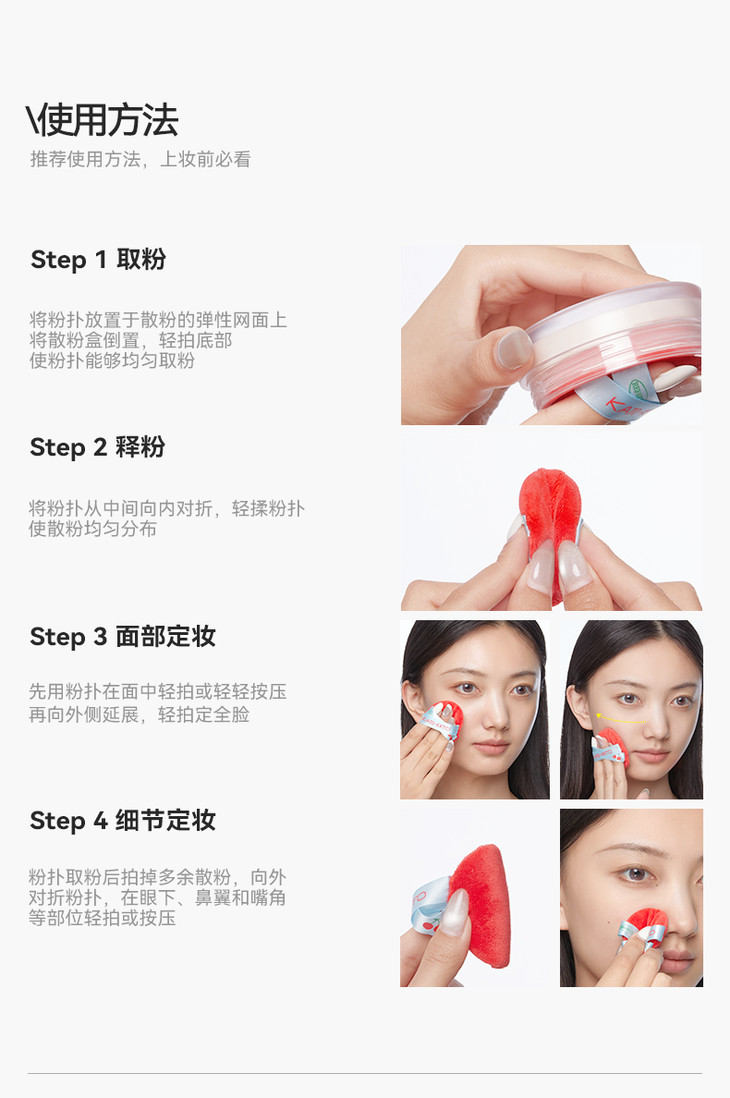 \使用方法
推荐使用方法，上妆前必看

Step 1 取粉

将粉扑放置于散粉的弹性网面上
将散粉盒倒置，轻拍底部
使粉扑能够均匀取粉

Step 2 释粉

将粉扑从中间向内对折，轻揉粉扑
使散粉均匀分布

Step 3 面部定妆

先用粉扑在面中轻拍或轻轻按压
再向外侧延展，轻拍定全脸

Step 4 细节定妆

粉扑取粉后拍掉多余散粉，向外
对折粉扑，在眼下、鼻翼和嘴角
等部位轻拍或按压