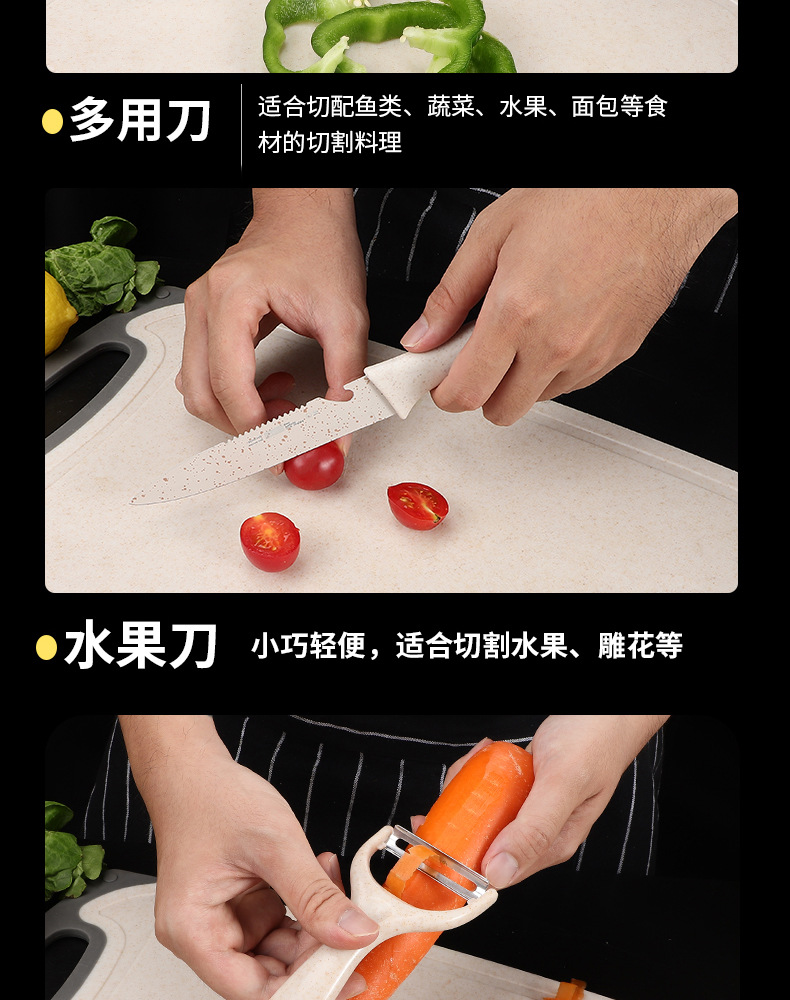 多用刀

适合切配鱼类、蔬菜、水果、面包等食材的切割料理

水果刀

小巧轻便，适合切割水果、雕花等