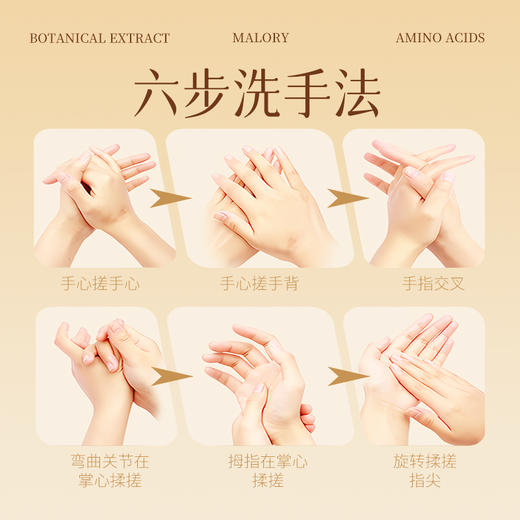 BOTANICAL EXTRACT MALORY AMINO ACIDS

六步洗手法

手心搓手心

手心搓手背

手指交叉

弯曲关节在掌心揉搓

拇指在掌心揉搓

旋转揉搓指尖