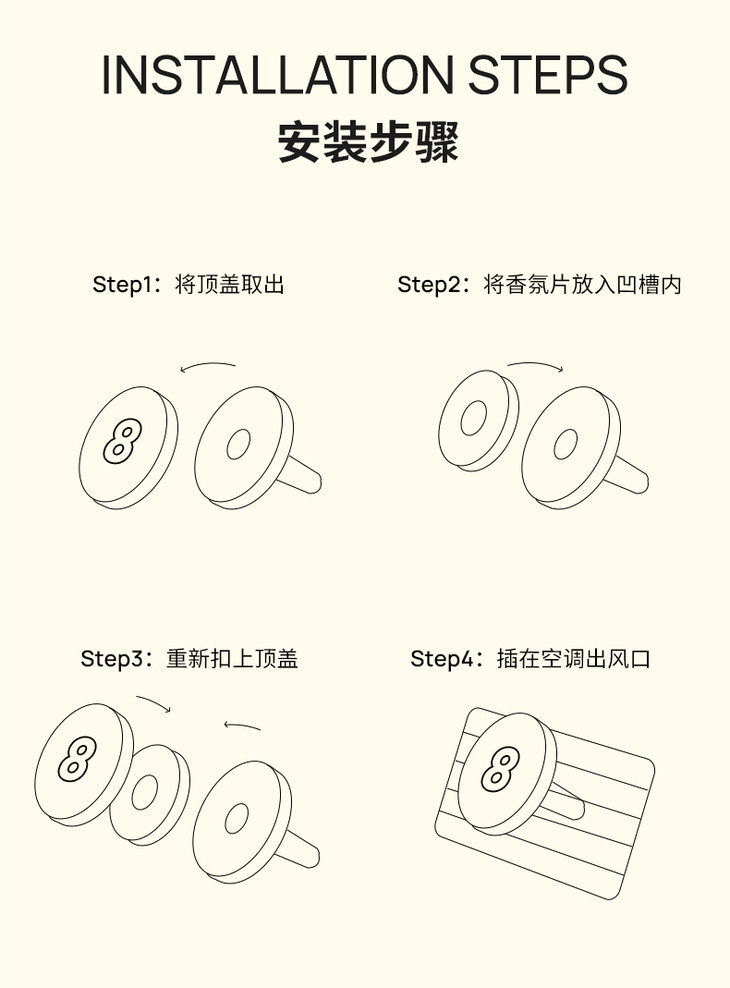 INSTALLATION STEPS
安装步骤

Step1：将顶盖取出

8

Step2：将香氛片放入凹槽内

Step3：重新扣上顶盖

8

Step4：插在空调出风口

8