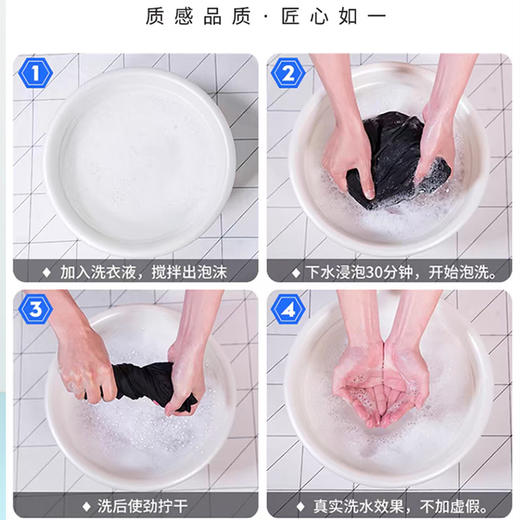 质感品质·匠心如一

1

◆ 加入洗衣液，搅拌出泡沫

2

◆ 下水浸泡30分钟，开始泡洗。

3

◆ 洗后使劲拧干

4

◆ 真实洗水效果，不加虚假。