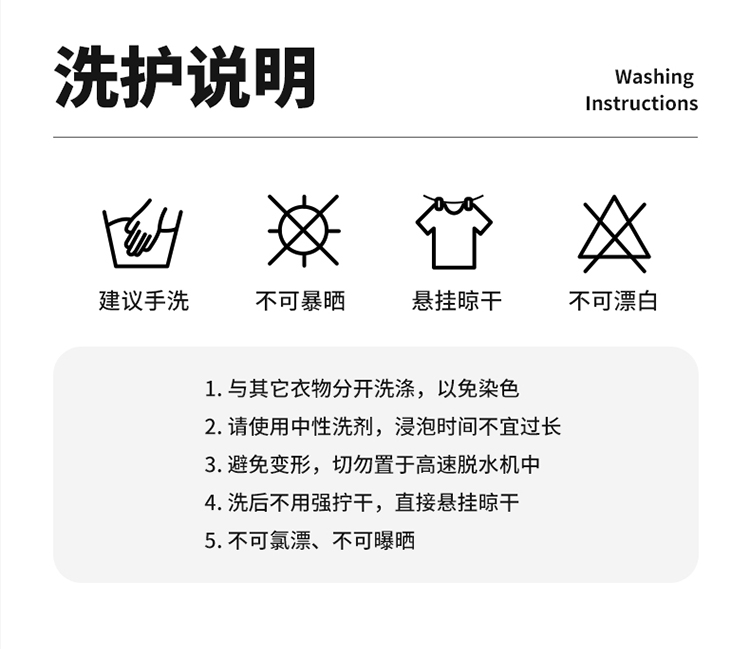 洗护说明

Washing Instructions

建议手洗

不可暴晒

悬挂晾干

不可漂白

1. 与其它衣物分开洗涤，以免染色
2. 请使用中性洗剂，浸泡时间不宜过长
3. 避免变形，切勿置于高速脱水机中
4. 洗后不用强拧干，直接悬挂晾干
5. 不可氯漂、不可曝晒