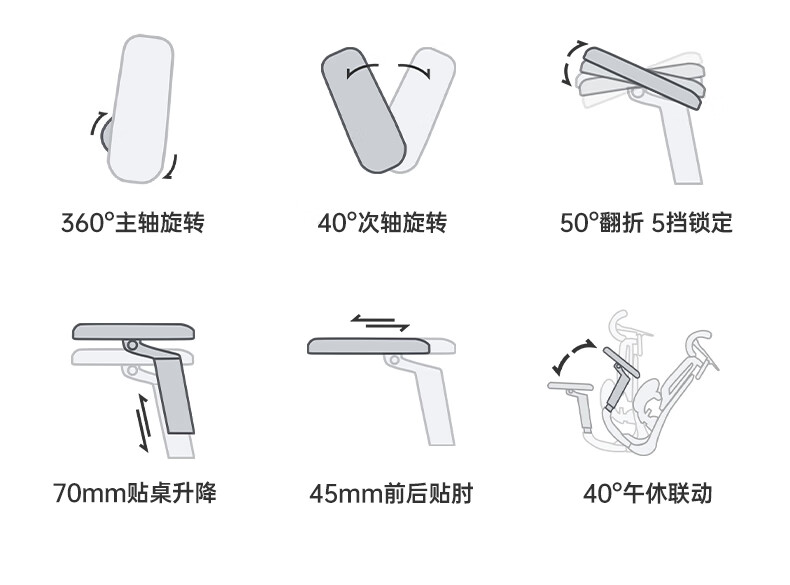 360°主轴旋转

40°次轴旋转

50°翻折 5挡锁定

70mm贴桌升降

45mm前后贴肘

40°午休联动