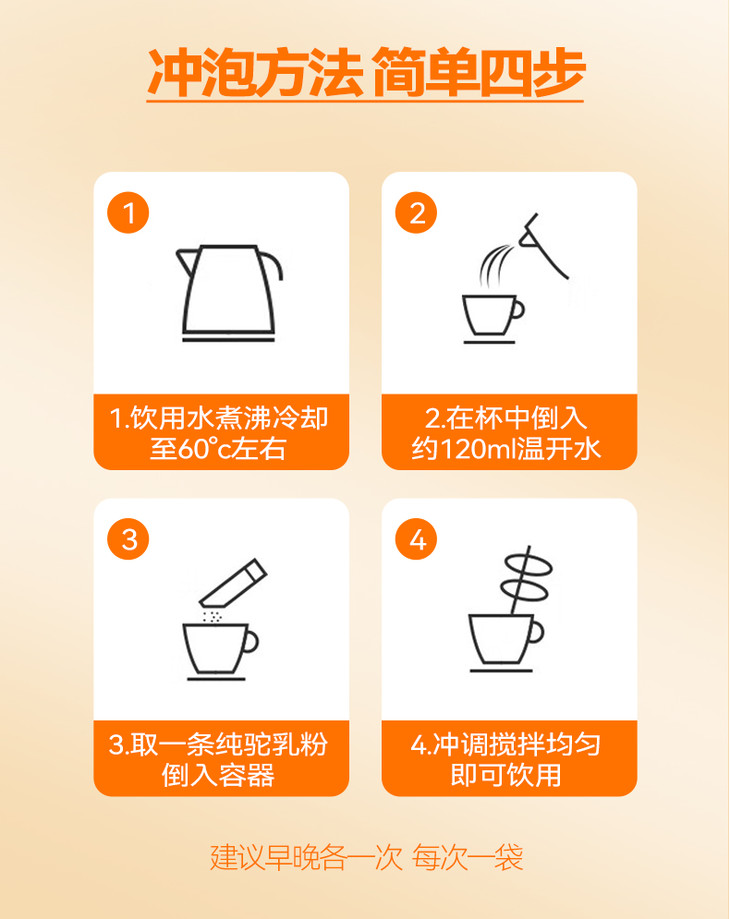 冲泡方法 简单四步

1

1.饮用水煮沸冷却至60°c左右

2

2.在杯中倒入约120ml温开水

3

3.取一条纯驼乳粉倒入容器

4

4.冲调搅拌均匀即可饮用

建议早晚各一次 每次一袋