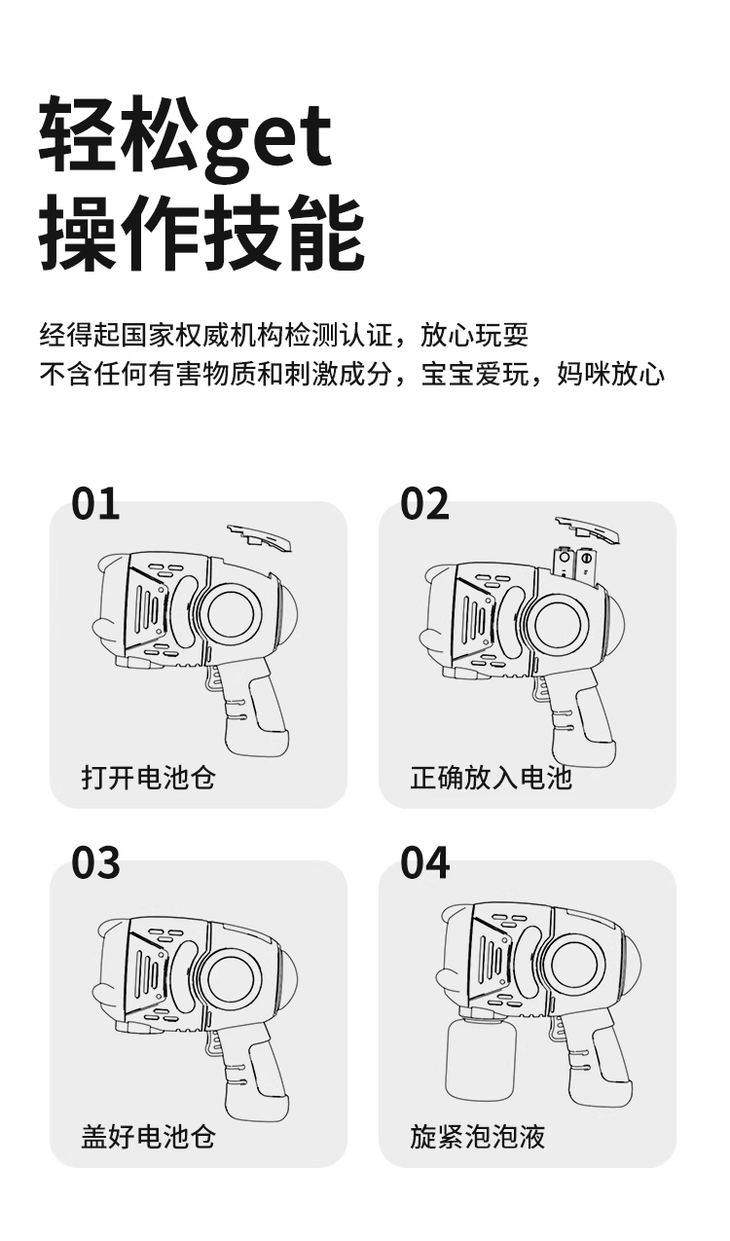 轻松get
操作技能

经得起国家权威机构检测认证，放心玩耍
不含任何有害物质和刺激成分，宝宝爱玩，妈咪放心

01
打开电池仓

02
正确放入电池

03
盖好电池仓

04
旋紧泡泡液