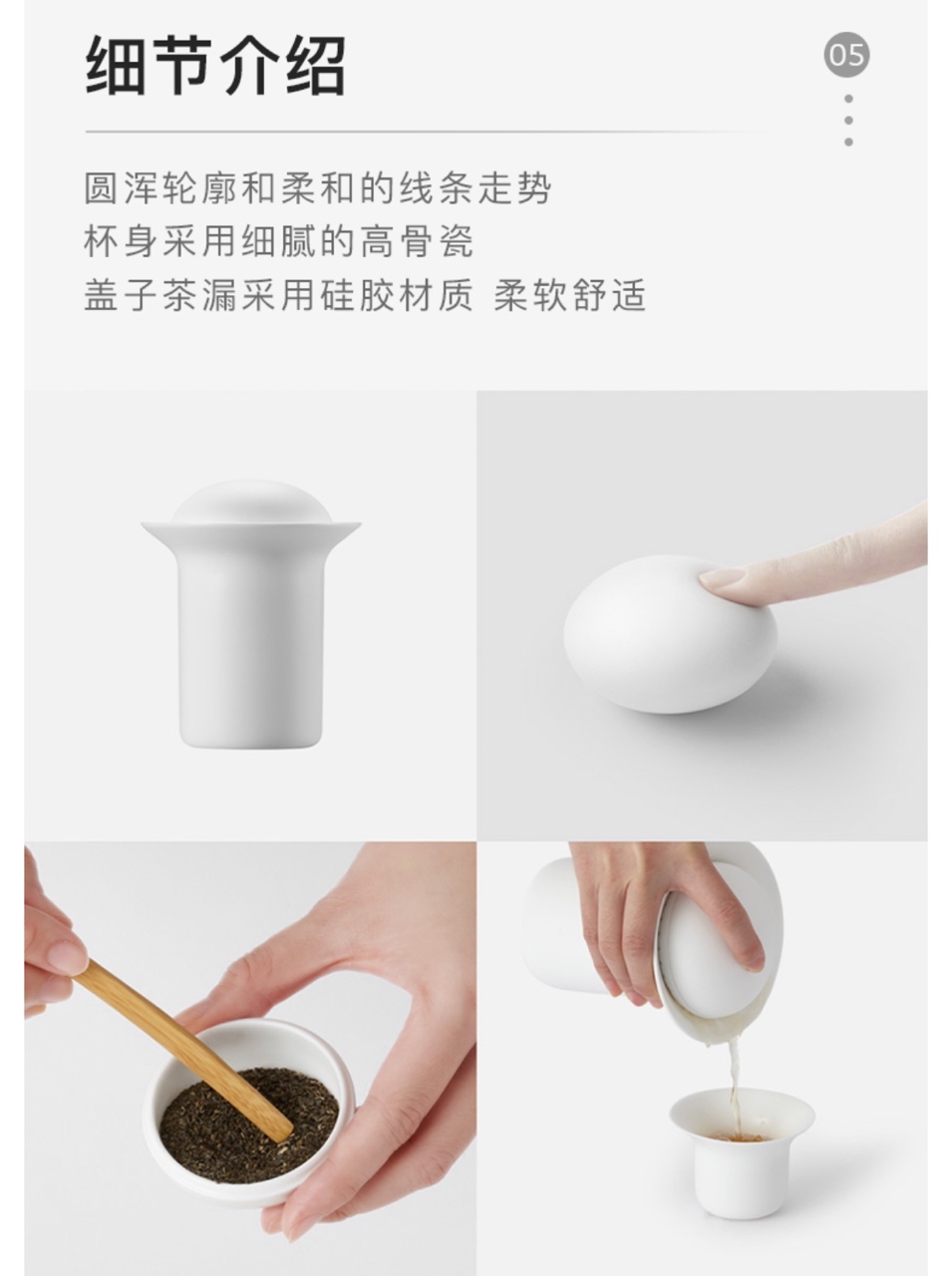 细节介绍

05

圆浑轮廓和柔和的线条走势
杯身采用细腻的高骨瓷
盖子茶漏采用硅胶材质 柔软舒适