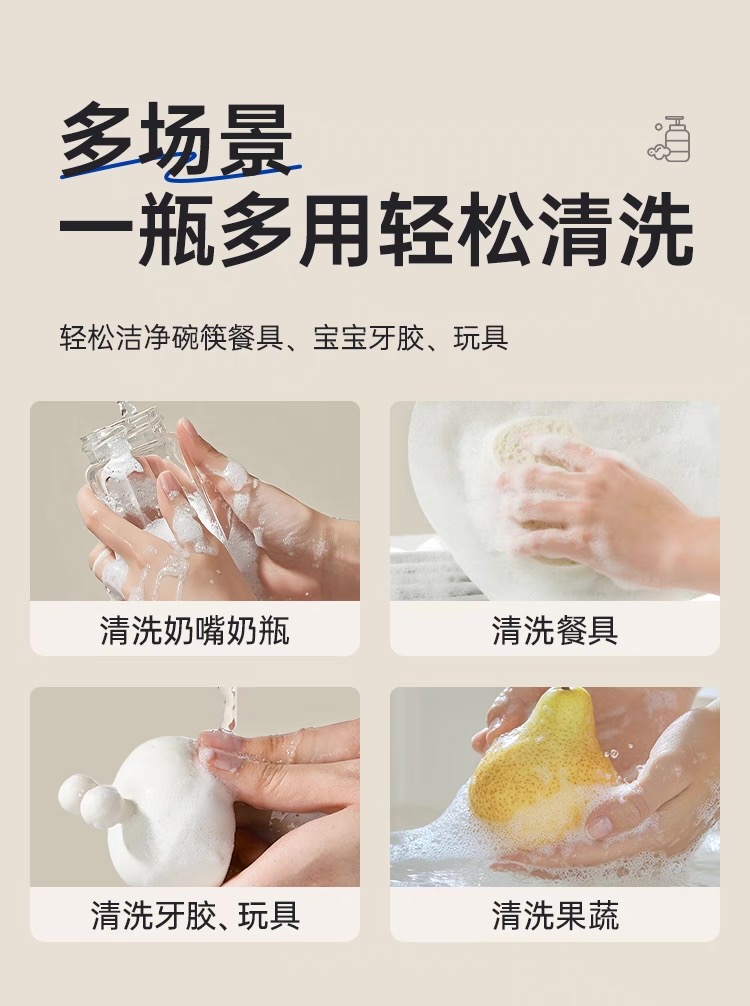 多场景
一瓶多用轻松清洗

轻松洁净碗筷餐具、宝宝牙胶、玩具

清洗奶嘴奶瓶

清洗餐具

清洗牙胶、玩具

清洗果蔬