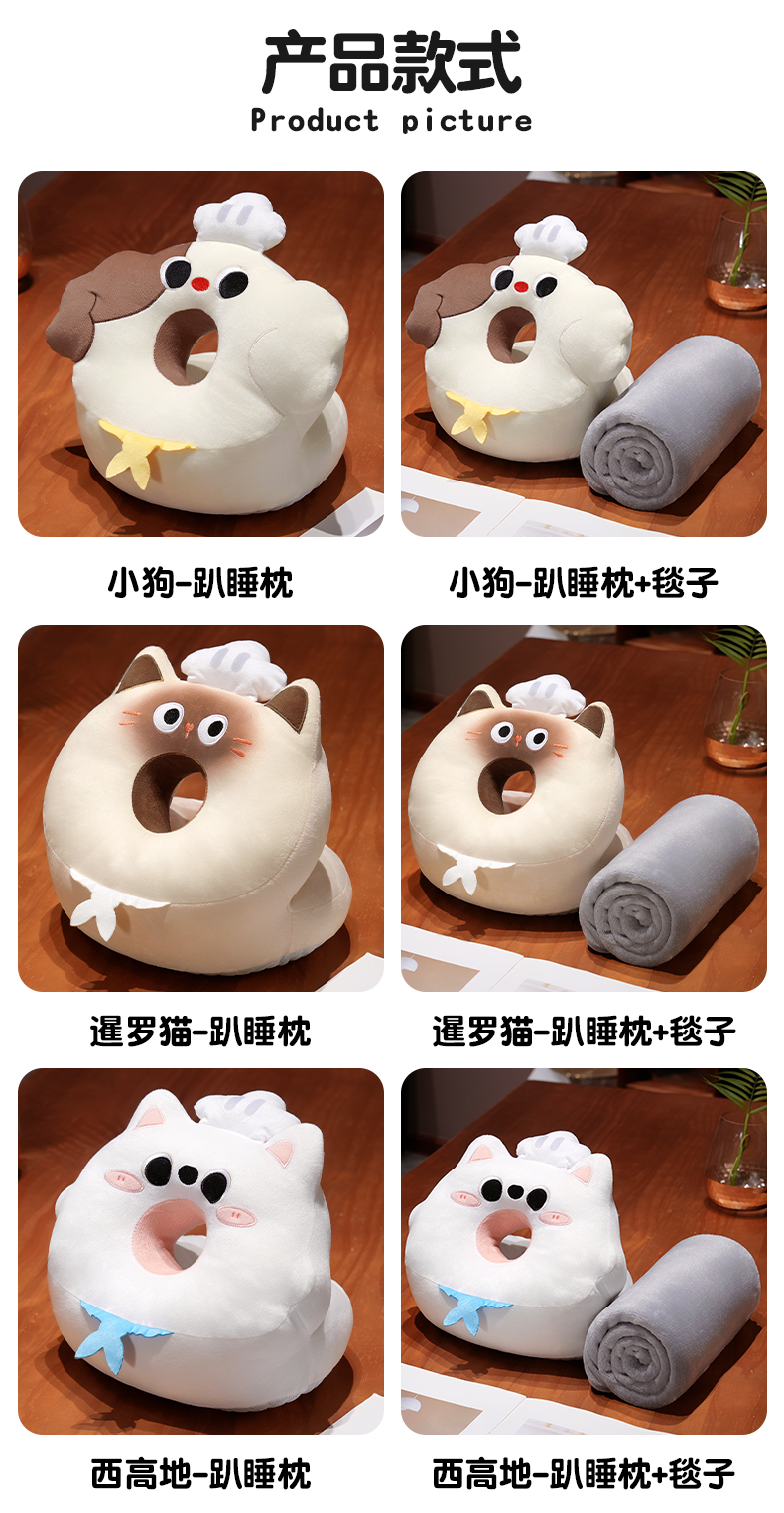 产品款式
Product picture

小狗-趴睡枕

小狗-趴睡枕+毯子

暹罗猫-趴睡枕

暹罗猫-趴睡枕+毯子

西高地-趴睡枕

西高地-趴睡枕+毯子