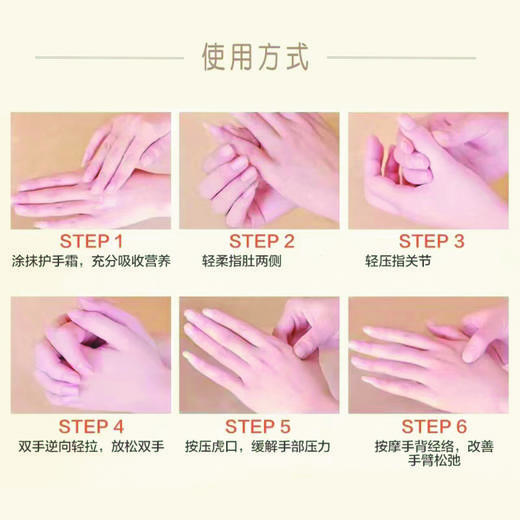 使用方式

STEP 1
涂抹护手霜，充分吸收营养

STEP 2
轻柔指肚两侧

STEP 3
轻压指关节

STEP 4
双手逆向轻拉，放松双手

STEP 5
按压虎口，缓解手部压力

STEP 6
按摩手背经络，改善手臂松弛