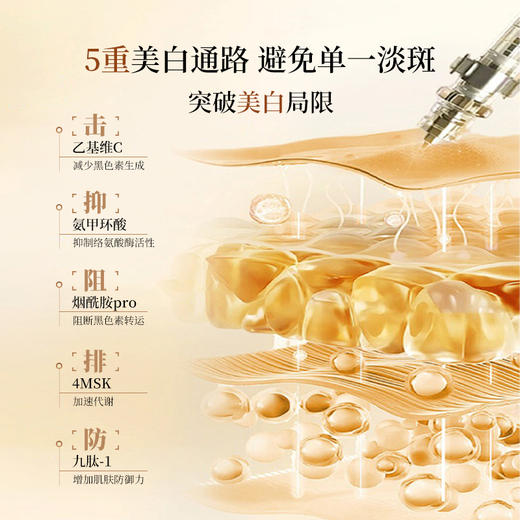 5重美白通路 避免单一淡斑
突破美白局限

击
乙基维C
减少黑色素生成

抑
氨甲环酸
抑制络氨酸酶活性

阻
烟酰胺pro
阻断黑色素转运

排
4MSK
加速代谢

防
九肽-1
增加肌肤防御力