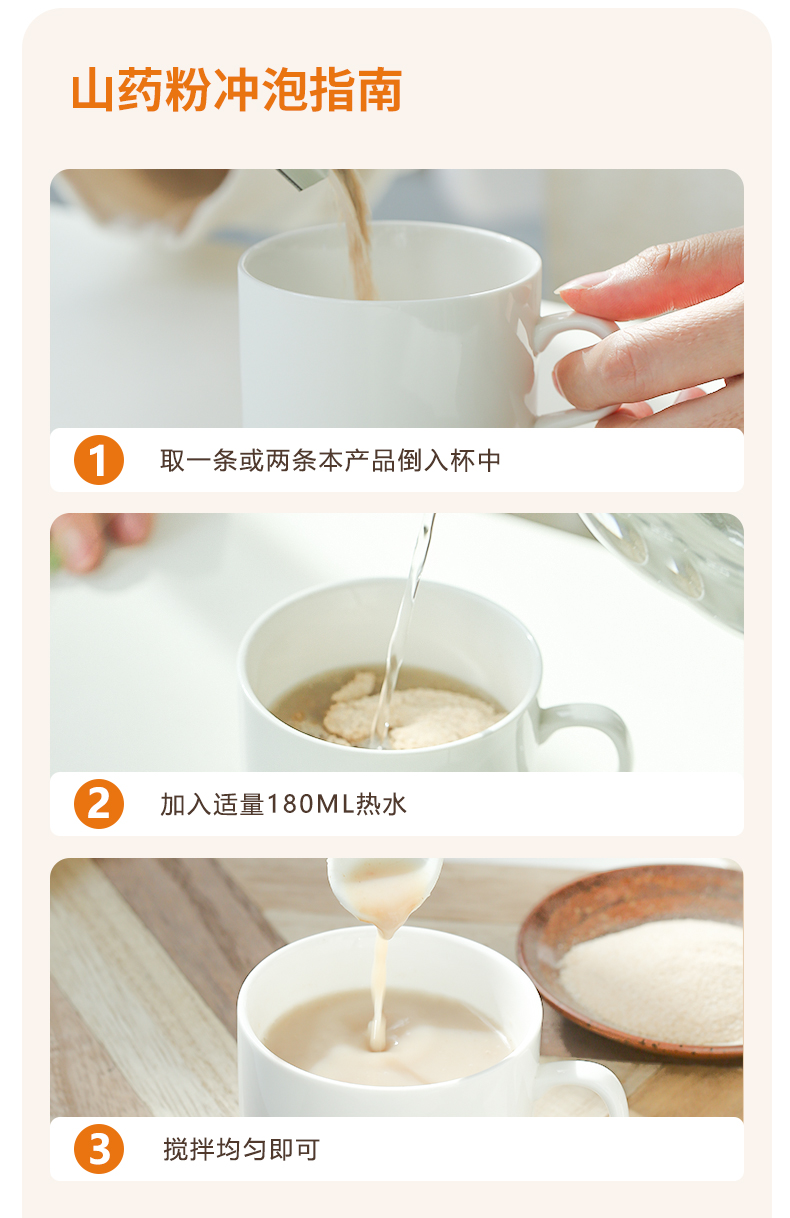 山药粉冲泡指南

1 取一条或两条本产品倒入杯中

2 加入适量180ML热水

3 搅拌均匀即可