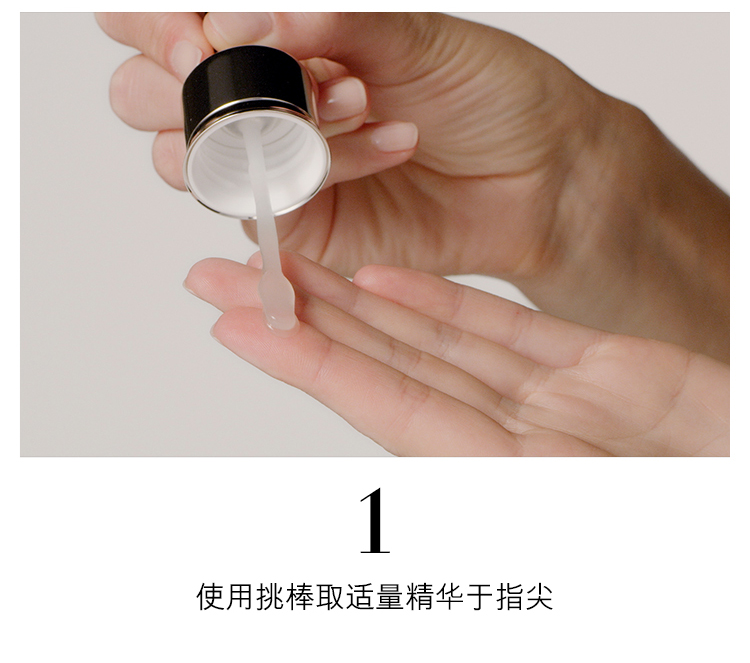 1

使用挑棒取适量精华于指尖