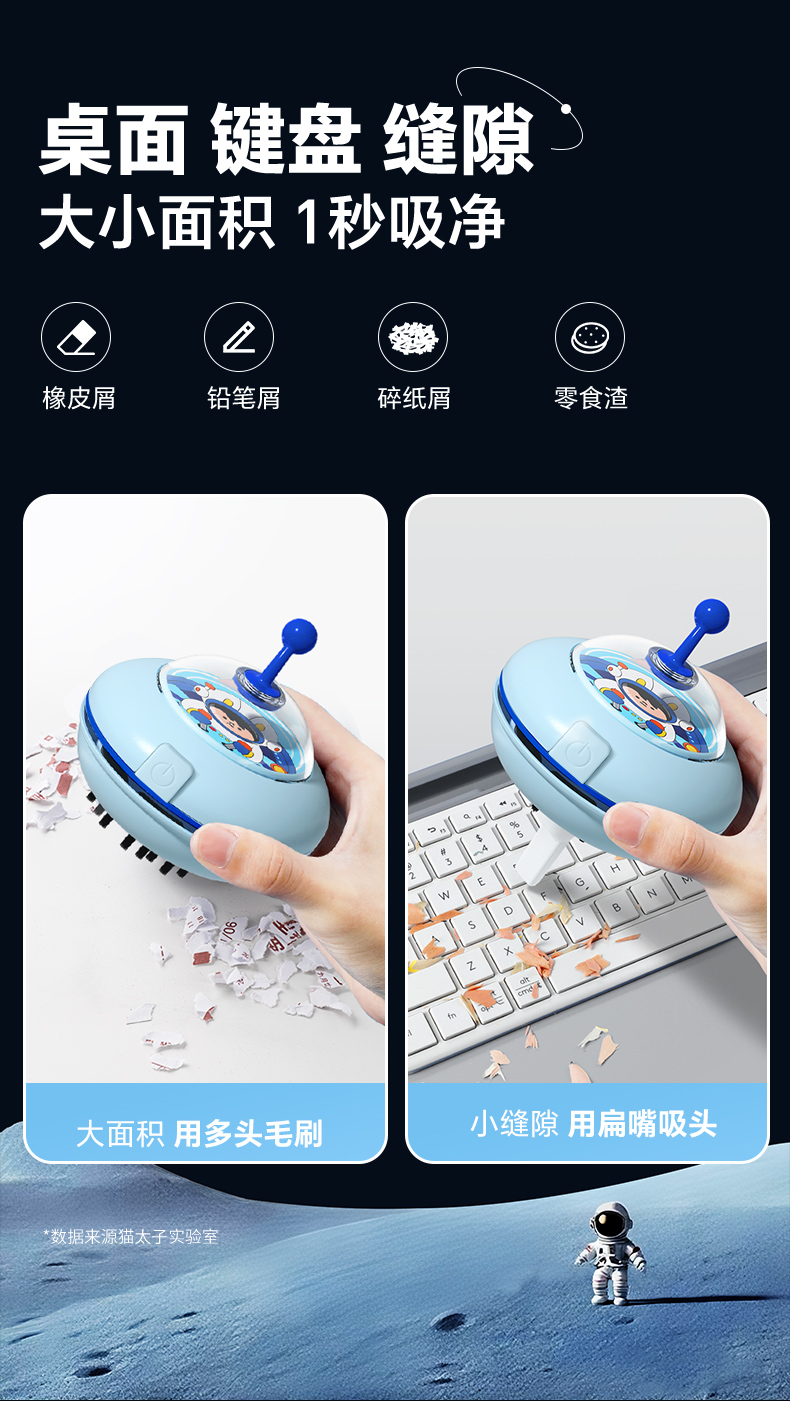 桌面 键盘 缝隙
大小面积 1秒吸净

橡皮屑
铅笔屑
碎纸屑
零食渣

大面积 用多头毛刷

小缝隙 用扁嘴吸头

*数据来源猫太子实验室