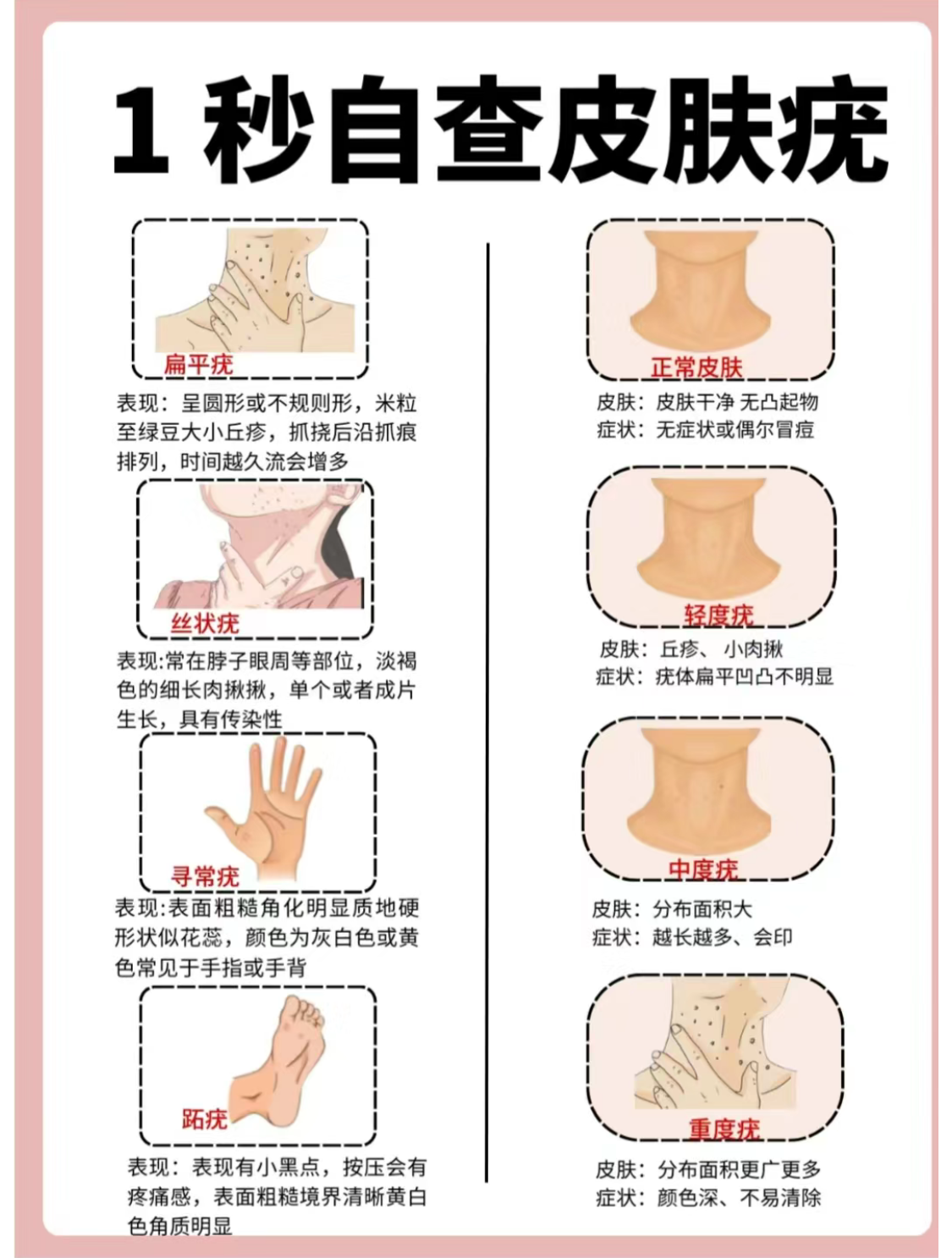 1 秒自查皮肤疣

扁平疣

表现：呈圆形或不规则形，米粒至绿豆大小丘疹，抓挠后沿抓痕排列，时间越久流会增多

丝状疣

表现:常在脖子眼周等部位，淡褐色的细长肉揪揪，单个或者成片生长，具有传染性

寻常疣

表现:表面粗糙角化明显质地硬形状似花蕊，颜色为灰白色或黄色常见于手指或手背

跖疣

表现：表现有小黑点，按压会有疼痛感，表面粗糙境界清晰黄白色角质明显

正常皮肤

皮肤：皮肤干净 无凸起物
症状：无症状或偶尔冒痘

轻度疣

皮肤：丘疹、小肉揪
症状：疣体扁平凹凸不明显

中度疣

皮肤：分布面积大
症状：越长越多、会印

重度疣

皮肤：分布面积更广更多
症状：颜色深、不易清除