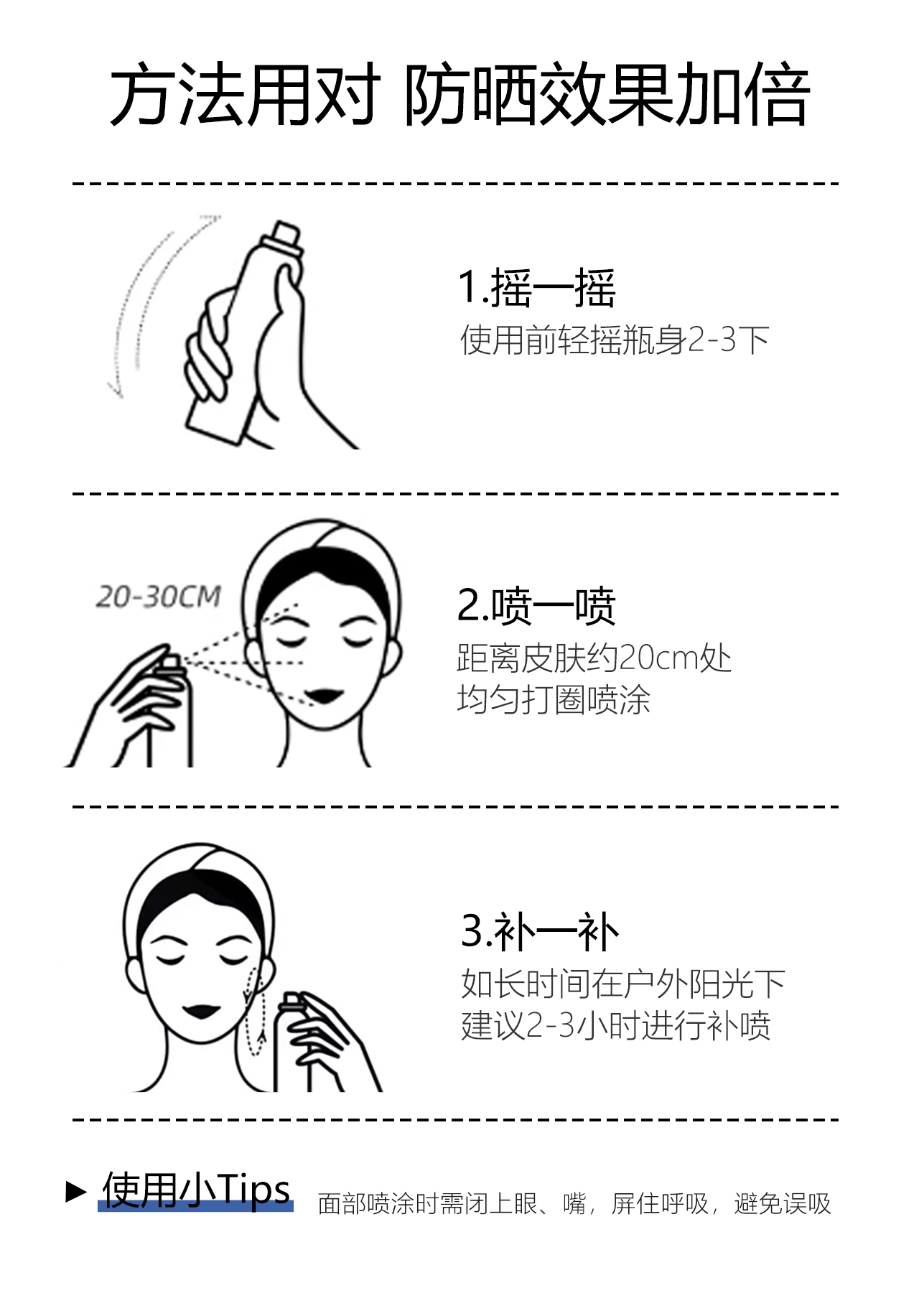 方法用对 防晒效果加倍

1.摇一摇
使用前轻摇瓶身2-3下

20-30CM

2.喷一喷
距离皮肤约20cm处
均匀打圈喷涂

3.补一补
如长时间在户外阳光下
建议2-3小时进行补喷

▶ 使用小Tips 面部喷涂时需闭上眼、嘴，屏住呼吸，避免误吸