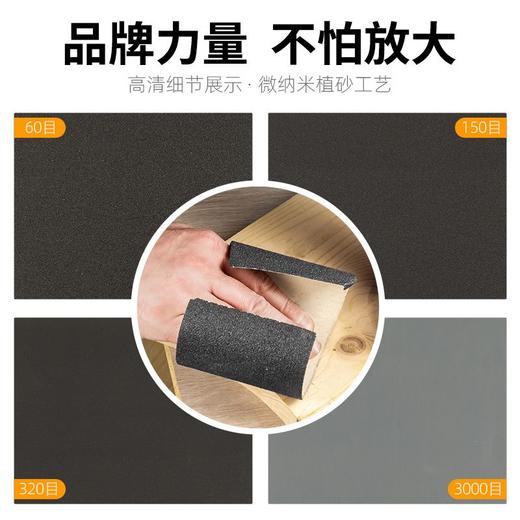 品牌力量 不怕放大

高清细节展示 · 微纳米植砂工艺

60目

150目

320目

3000目