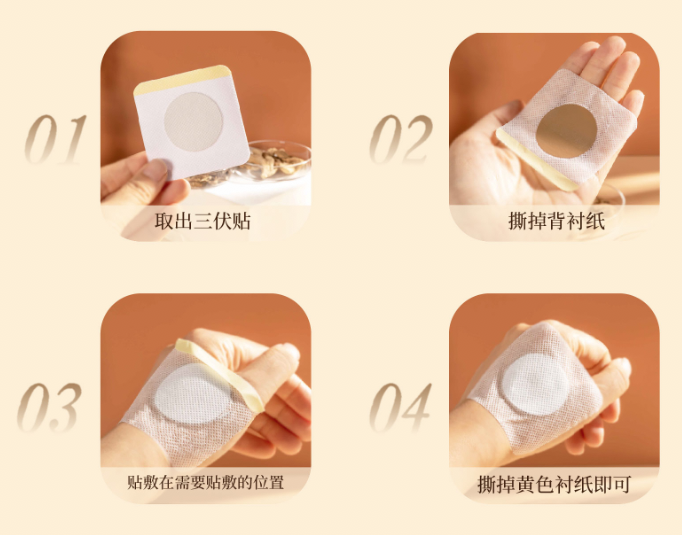 01
取出三伏贴

02
撕掉背衬纸

03
贴敷在需要贴敷的位置

04
撕掉黄色衬纸即可