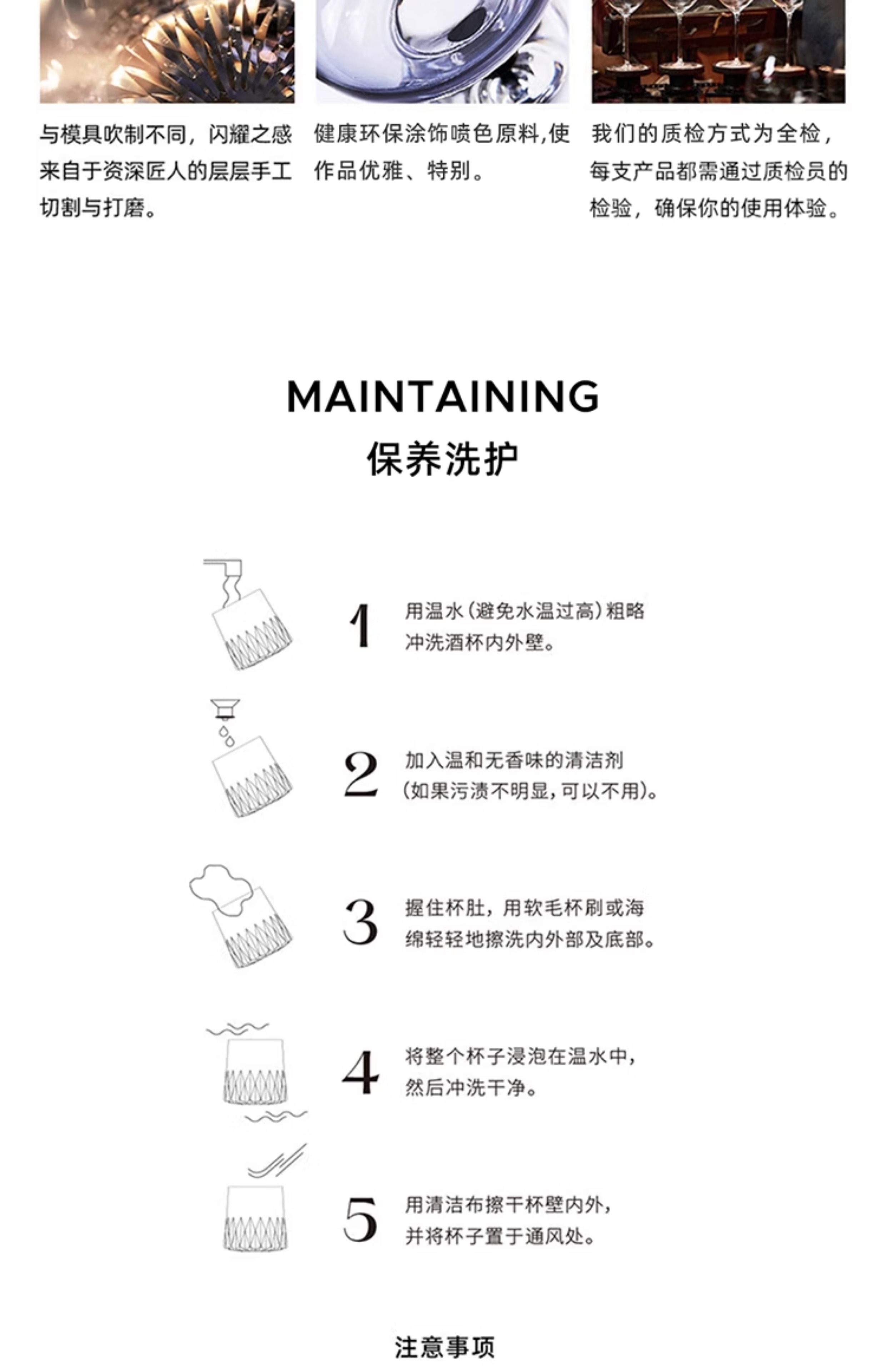 与模具吹制不同，闪耀之感来自于资深匠人的层层手工切割与打磨。

健康环保涂饰喷色原料,使作品优雅、特别。

我们的质检方式为全检，每支产品都需通过质检员的检验，确保你的使用体验。

MAINTAINING
保养洗护

1 用温水（避免水温过高）粗略冲洗酒杯内外壁。

2 加入温和无香味的清洁剂（如果污渍不明显，可以不用）。

3 握住杯肚，用软毛杯刷或海绵轻轻地擦洗内外部及底部。

4 将整个杯子浸泡在温水中，然后冲洗干净。

5 用清洁布擦干杯壁内外，并将杯子置于通风处。

注意事项