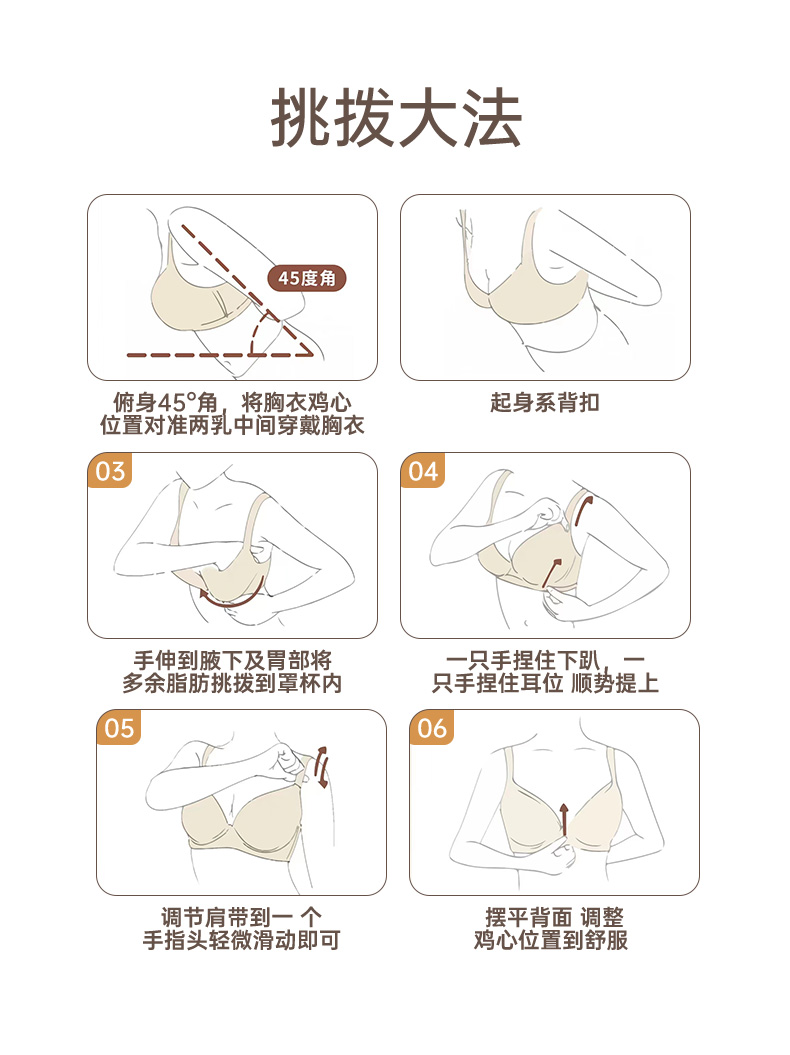 挑拨大法

45度角

俯身45°角，将胸衣鸡心位置对准两乳中间穿戴胸衣

起身系背扣

03

手伸到腋下及胃部将多余脂肪挑拨到罩杯内

04

一只手捏住下趴，一只手捏住耳位 顺势提上

05

调节肩带到一 个手指头轻微滑动即可

06

摆平背面 调整鸡心位置到舒服