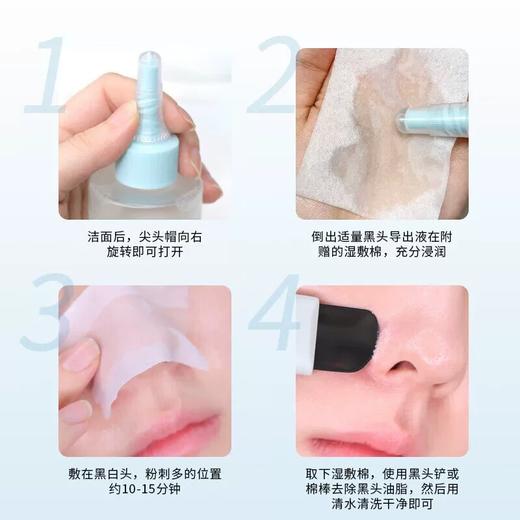 1

洁面后，尖头帽向右旋转即可打开

2

倒出适量黑头导出液在附赠的湿敷棉，充分浸润

3

敷在黑白头，粉刺多的位置约10-15分钟

4

取下湿敷棉，使用黑头铲或棉棒去除黑头油脂，然后用清水清洗干净即可