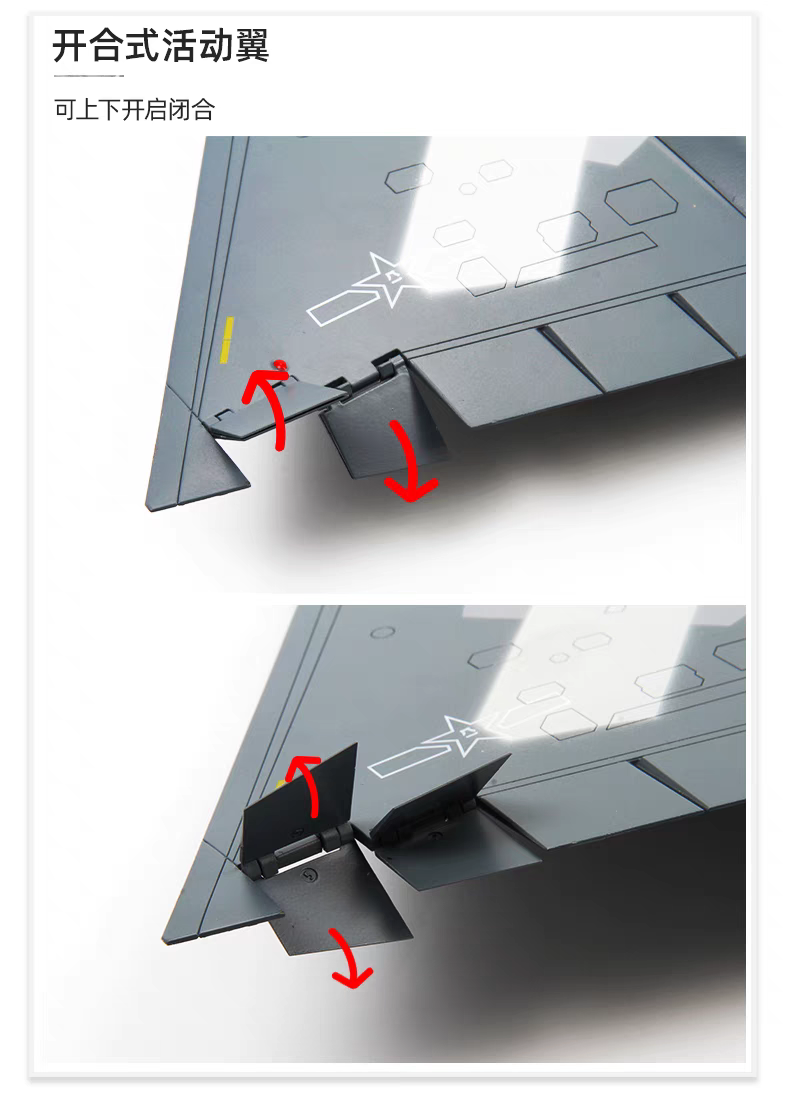 开合式活动翼

可上下开启闭合