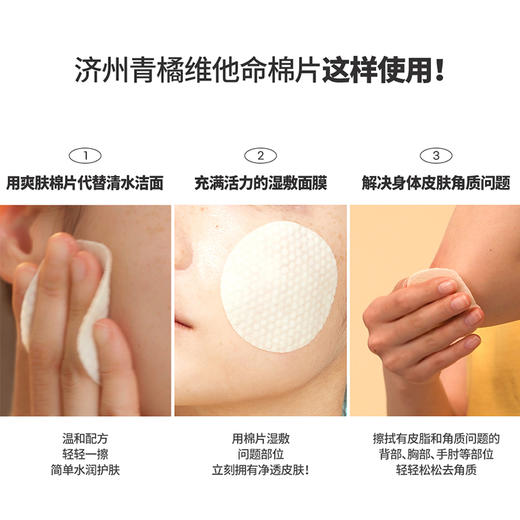 济州青橘维他命棉片这样使用！

1
用爽肤棉片代替清水洁面

温和配方
轻轻一擦
简单水润护肤

2
充满活力的湿敷面膜

用棉片湿敷
问题部位
立刻拥有净透皮肤！

3
解决身体皮肤角质问题

擦拭有皮脂和角质问题的
背部、胸部、手肘等部位
轻轻松松去角质