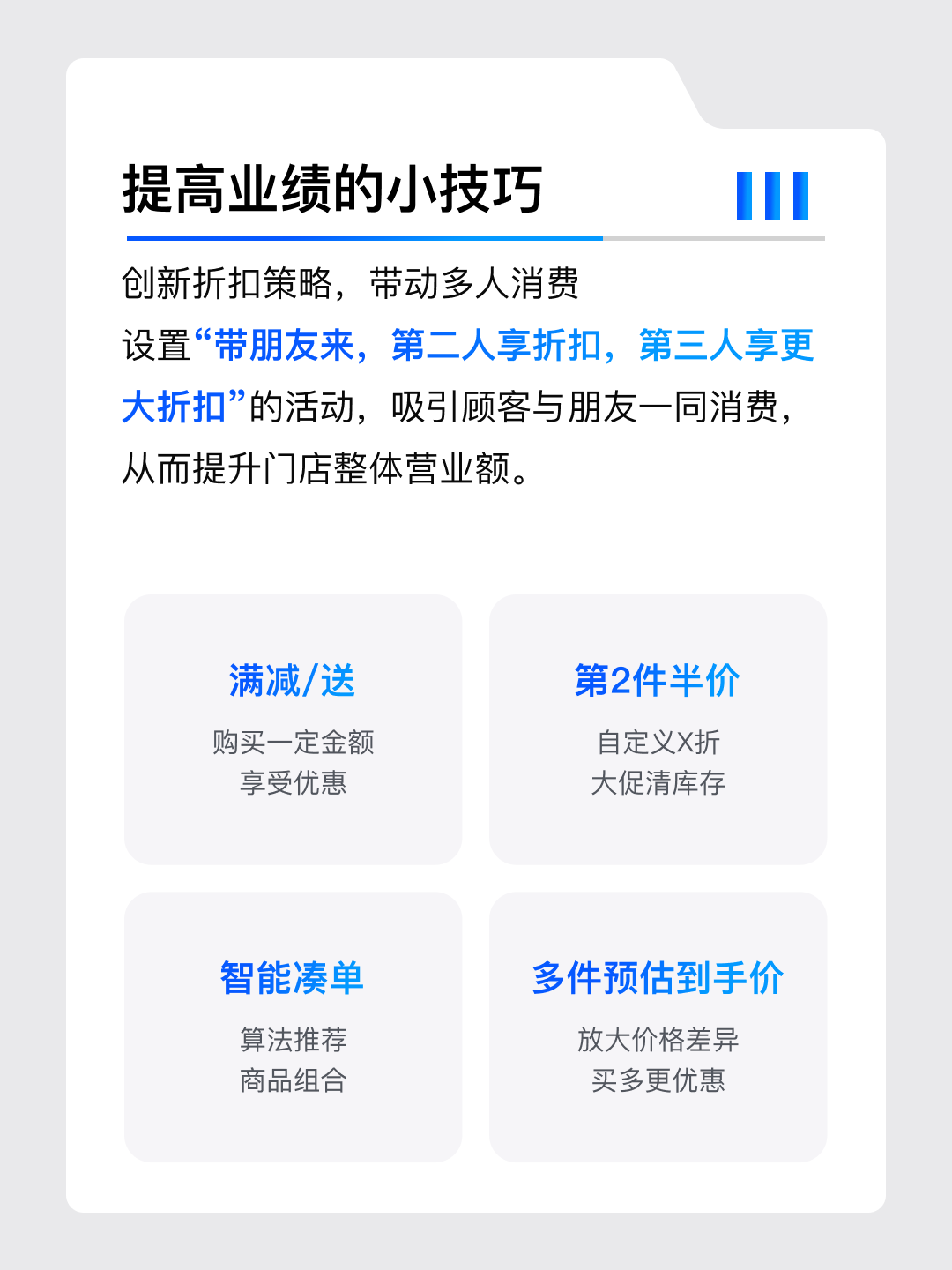 提高业绩的小技巧

创新折扣策略，带动多人消费

设置“带朋友来，第二人享折扣，第三人享更大折扣”的活动，吸引顾客与朋友一同消费，从而提升门店整体营业额。

满减/送
购买一定金额
享受优惠

第2件半价
自定义X折
大促清库存

智能凑单
算法推荐
商品组合

多件预估到手价
放大价格差异
买多更优惠