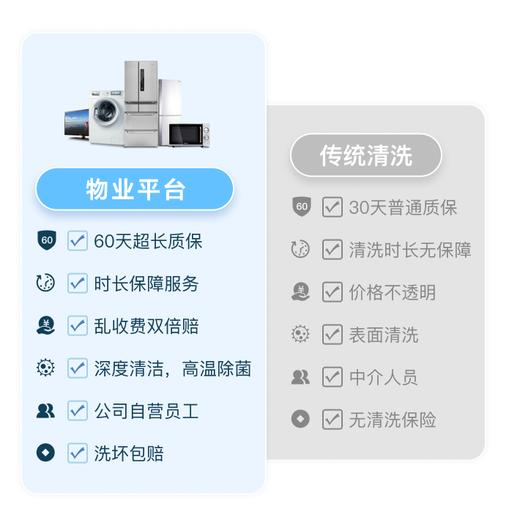 物业平台

60 60天超长质保

时长保障服务

乱收费双倍赔

深度清洁，高温除菌

公司自营员工

洗坏包赔

传统清洗

60 30天普通质保

清洗时长无保障

价格不透明

表面清洗

中介人员

无清洗保险