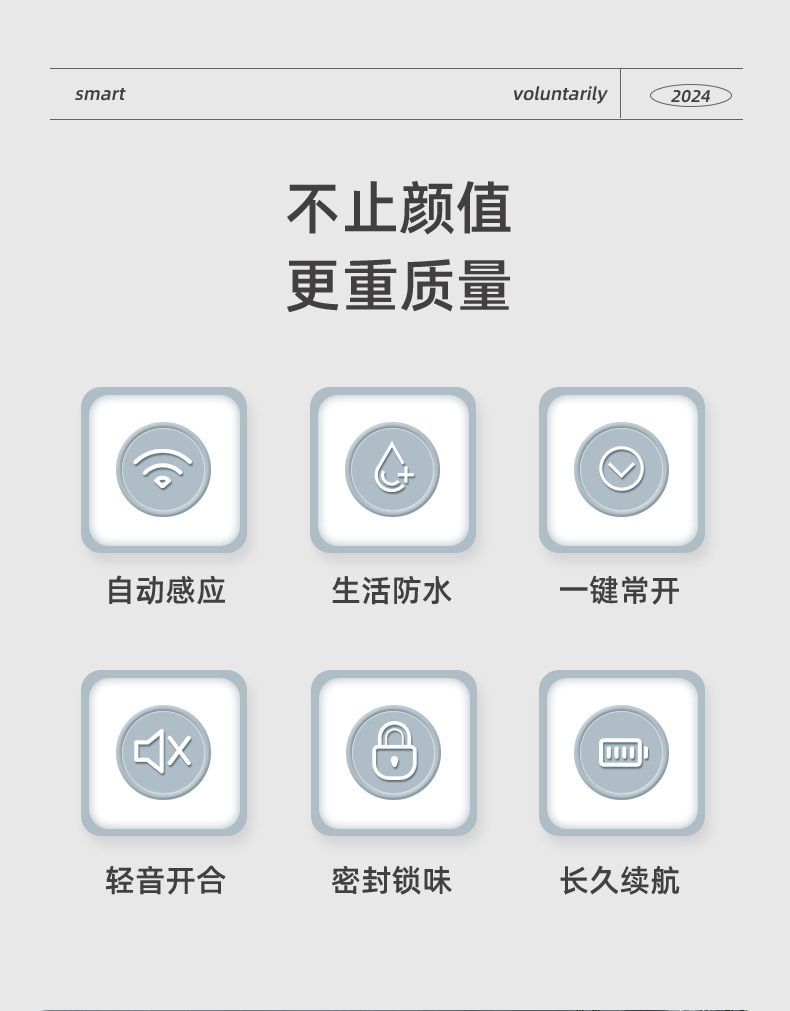 smart voluntarily 2024

不止颜值
更重质量

自动感应 生活防水 一键常开

轻音开合 密封锁味 长久续航