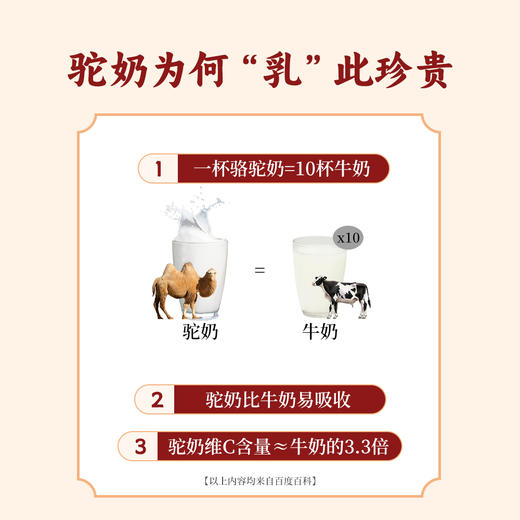 驼奶为何“乳”此珍贵

1 一杯骆驼奶=10杯牛奶

x10

=

驼奶

牛奶

2 驼奶比牛奶易吸收

3 驼奶维C含量≈牛奶的3.3倍

【以上内容均来自百度百科】