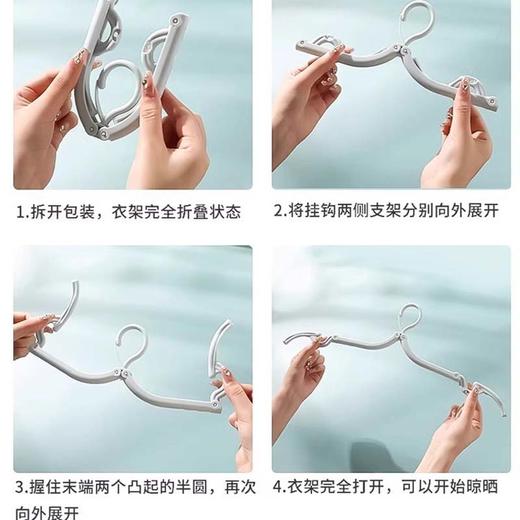 1.拆开包装，衣架完全折叠状态

2.将挂钩两侧支架分别向外展开

3.握住末端两个凸起的半圆，再次向外展开

4.衣架完全打开，可以开始晾晒