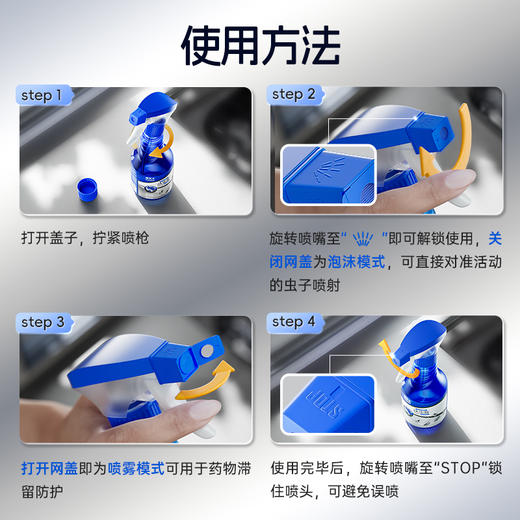 使用方法

step 1

打开盖子，拧紧喷枪

step 2

旋转喷嘴至“ ”即可解锁使用，关闭网盖为泡沫模式，可直接对准活动的虫子喷射

step 3

打开网盖即为喷雾模式可用于药物滞留防护

step 4

STOP

使用完毕后，旋转喷嘴至“STOP”锁住喷头，可避免误喷