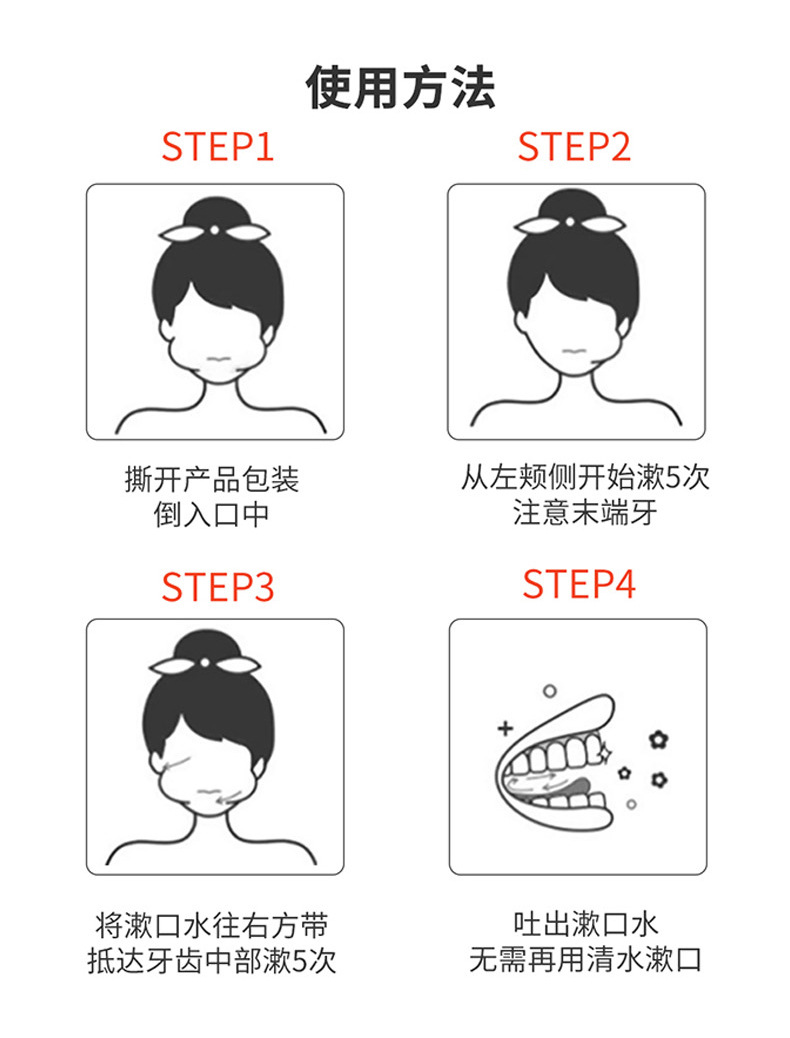 使用方法

STEP1

撕开产品包装
倒入口中

STEP2

从左颊侧开始漱5次
注意末端牙

STEP3

将漱口水往右方带
抵达牙齿中部漱5次

STEP4

吐出漱口水
无需再用清水漱口