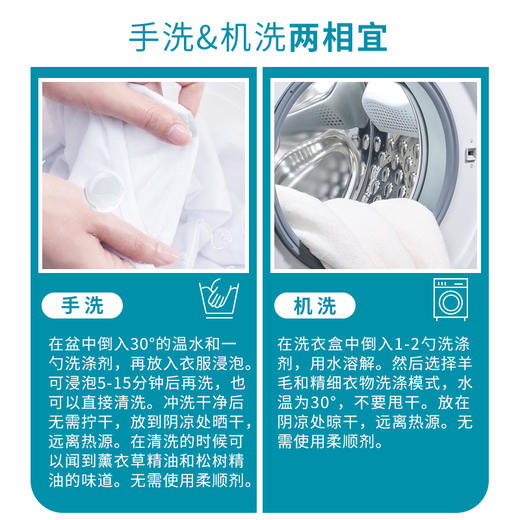 手洗&机洗两相宜

手洗

在盆中倒入30°的温水和一勺洗涤剂，再放入衣服浸泡。可浸泡5-15分钟后再洗，也可以直接清洗。冲洗干净后无需拧干，放到阴凉处晒干，远离热源。在清洗的时候可以闻到薰衣草精油和松树精油的味道。无需使用柔顺剂。

机洗

在洗衣盒中倒入1-2勺洗涤剂，用水溶解。然后选择羊毛和精细衣物洗涤模式，水温为30°，不要甩干。放在阴凉处晾干，远离热源。无需使用柔顺剂。