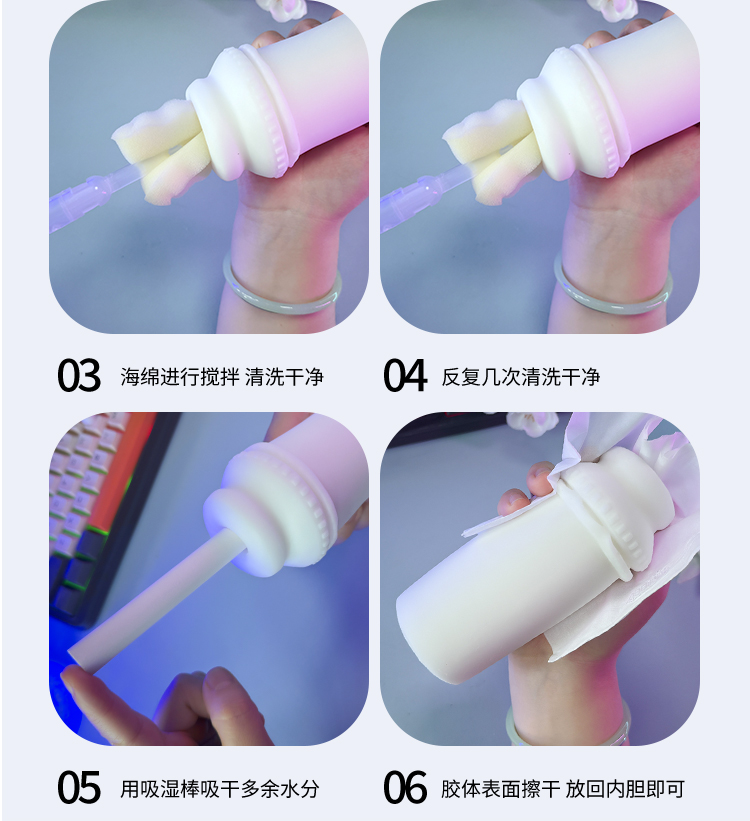 03 海绵进行搅拌 清洗干净

04 反复几次清洗干净

05 用吸湿棒吸干多余水分

06 胶体表面擦干 放回内胆即可