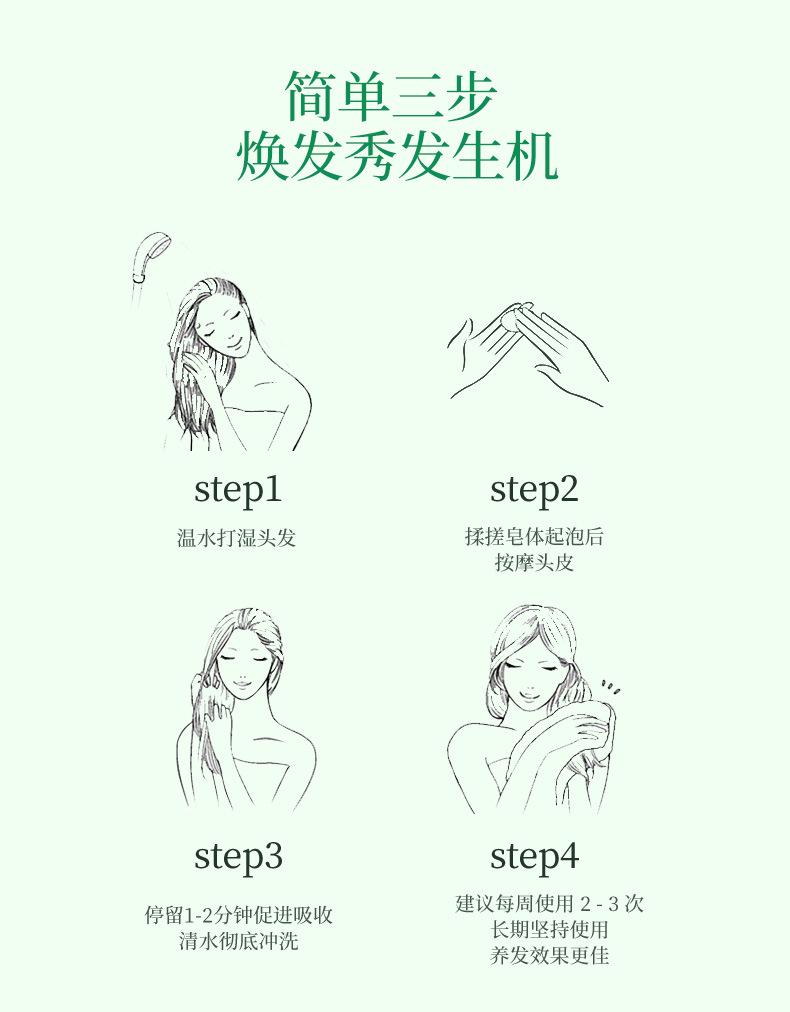 简单三步
焕发秀发生机

step1
温水打湿头发

step2
揉搓皂体起泡后
按摩头皮

step3
停留1-2分钟促进吸收
清水彻底冲洗

step4
建议每周使用 2 - 3 次
长期坚持使用
养发效果更佳