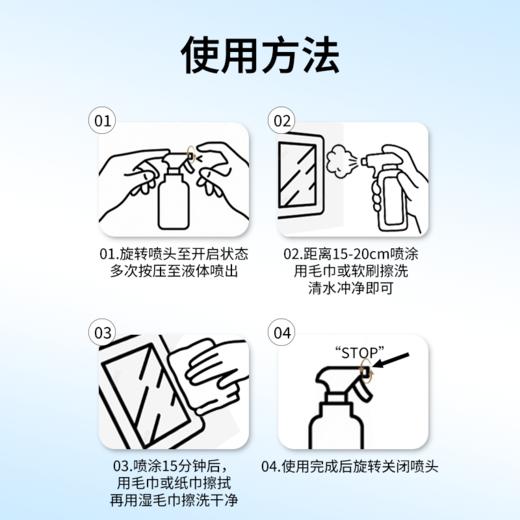 使用方法

01

01.旋转喷头至开启状态
多次按压至液体喷出

02

02.距离15-20cm喷涂
用毛巾或软刷擦洗
清水冲净即可

03

03.喷涂15分钟后，
用毛巾或纸巾擦拭
再用湿毛巾擦洗干净

04

“STOP”

04.使用完成后旋转关闭喷头