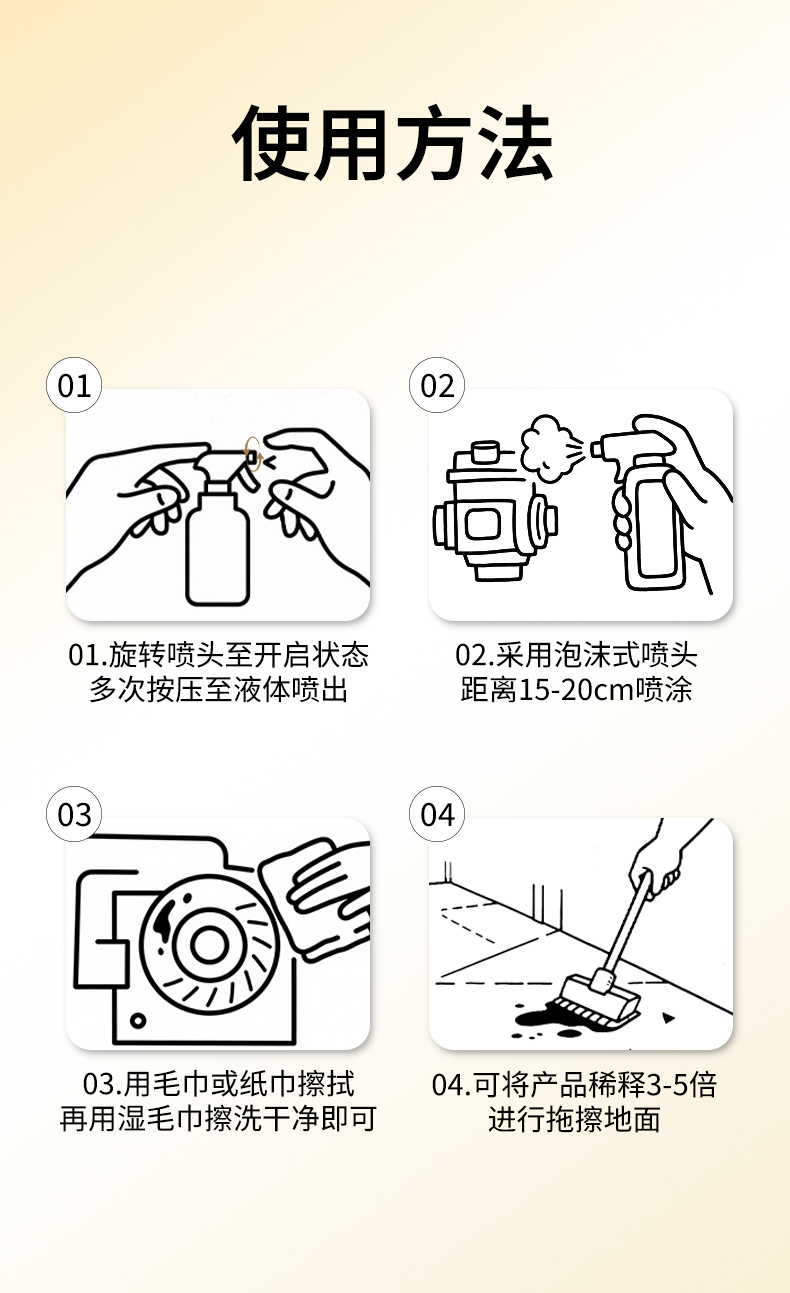 使用方法

01

01.旋转喷头至开启状态
多次按压至液体喷出

02

02.采用泡沫式喷头
距离15-20cm喷涂

03

03.用毛巾或纸巾擦拭
再用湿毛巾擦洗干净即可

04

04.可将产品稀释3-5倍
进行拖擦地面